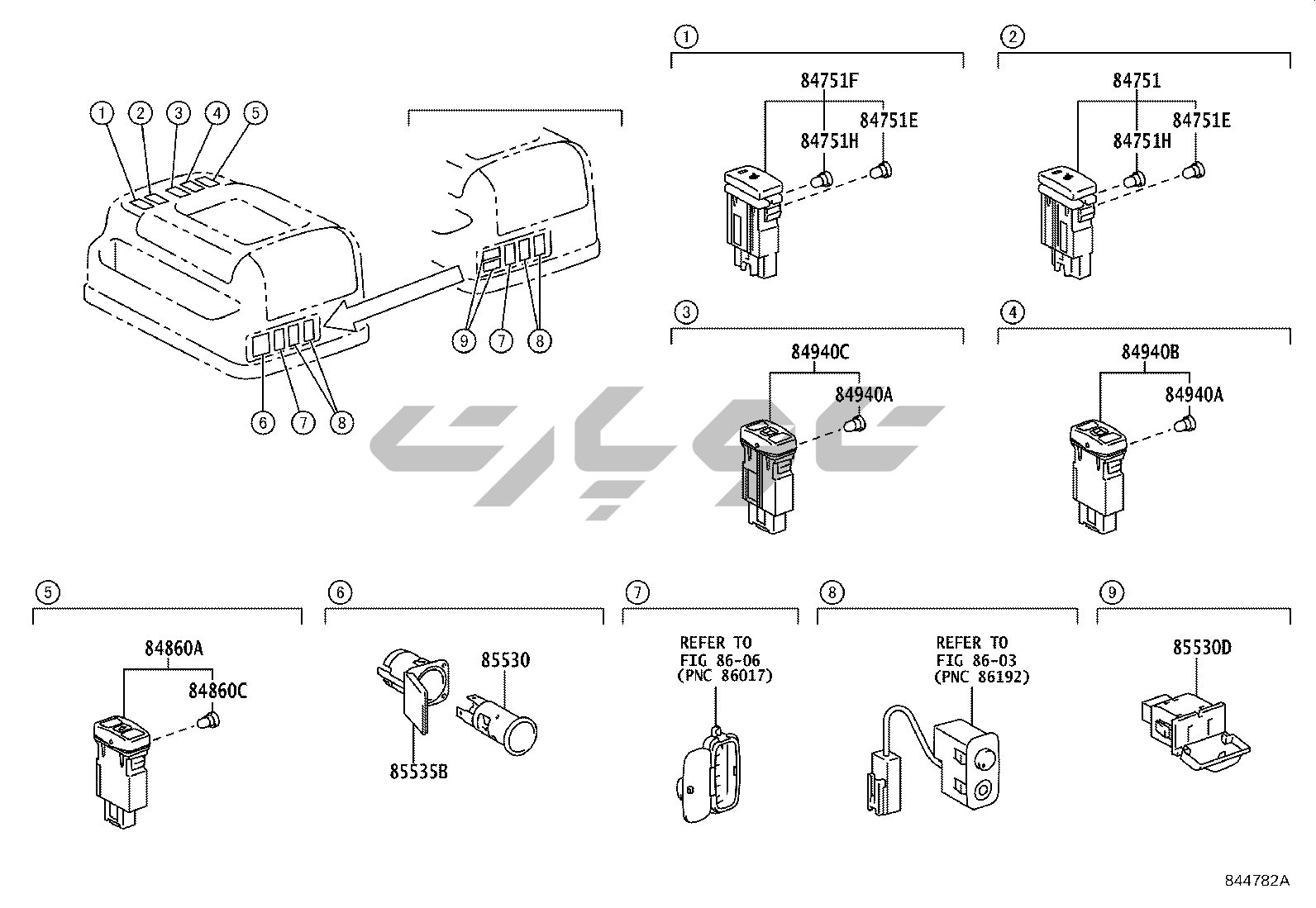 1 2 3 4 5

9 7 8

6 7 8

1

84751F
84751H
84751E

2

84751
84751H
84751E

3

84940C
84940A

4

84940B
84940A

5

84860A
84860C

6

85530
85535B

7

REFER TO
FIG 86-06
(PNC 86017)

8

REFER TO
FIG 86-03
(PNC 86192)

9

85530D

844782A