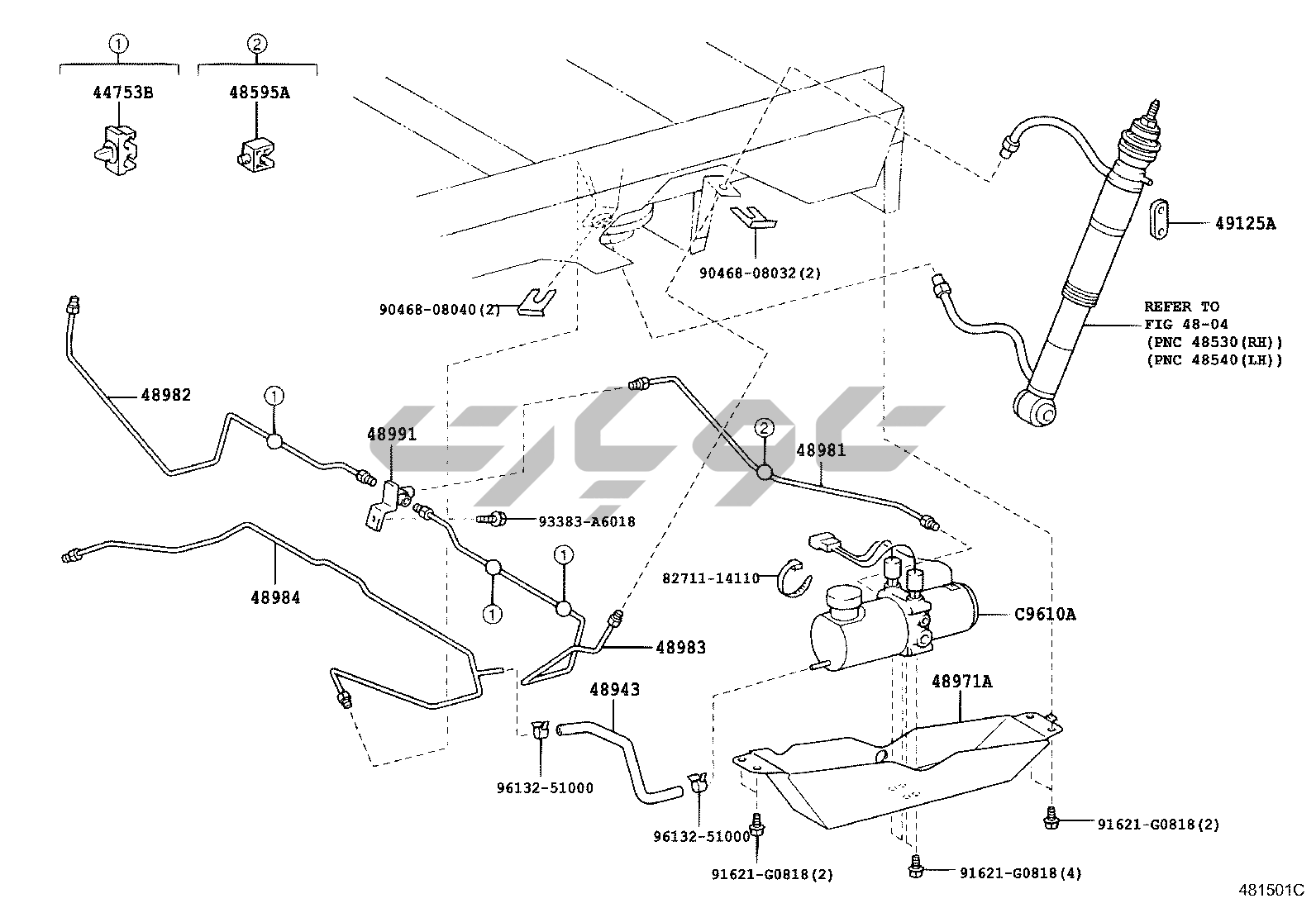 ①
44753B

②
48595A

49125A

90468-08032(2)

90468-08040(2)

REFER TO
FIG 48-04
(PNC 48530(RH))
(PNC 48540(LH))

48982

①

48991

②

48981

93383-A6018

48984

①

①

82711-14110

C9610A

48983

48943

48971A

96132-51000

96132-51000

91621-G0818(2)

91621-G0818(2)

91621-G0818(4)

481501C