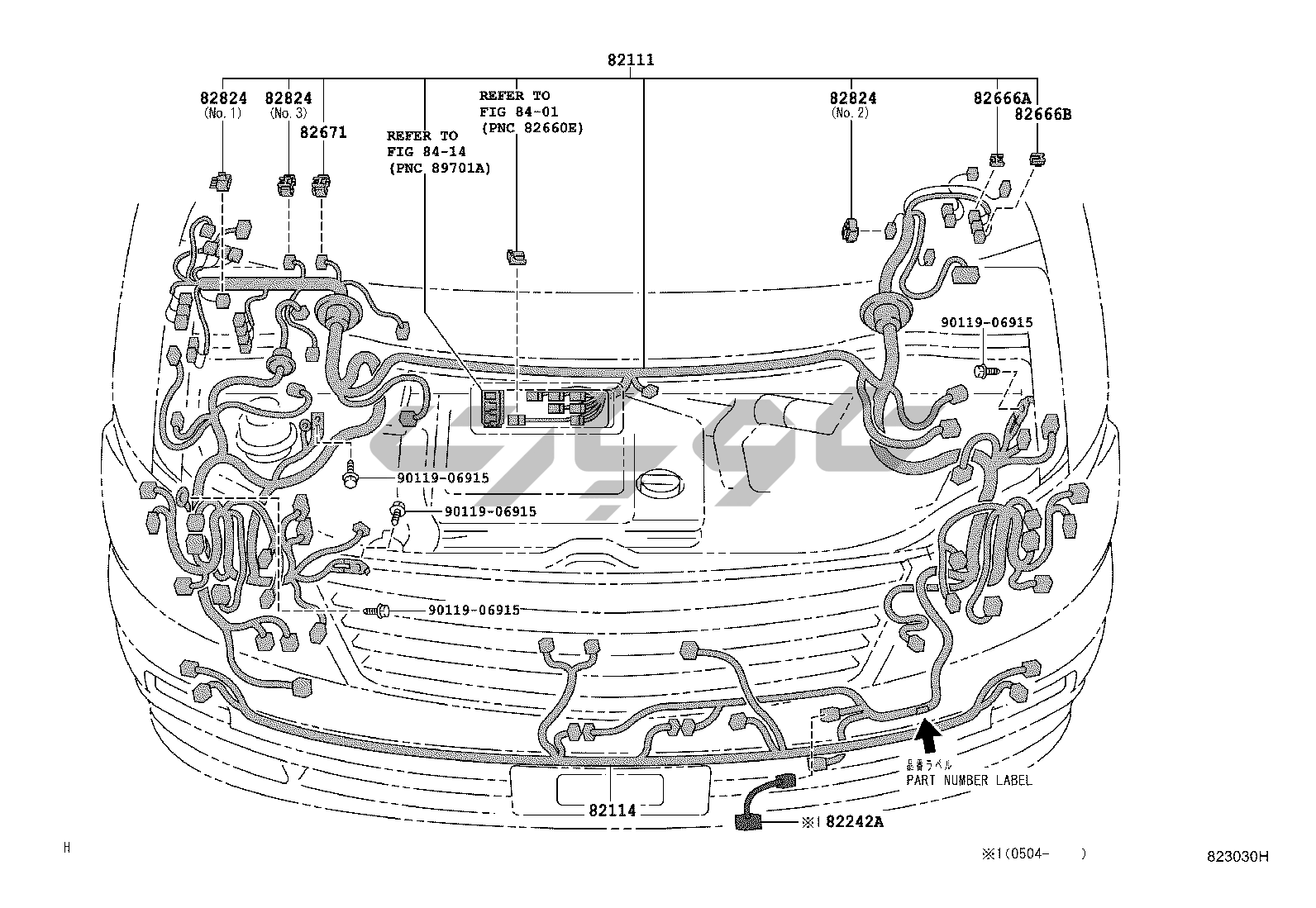 82111

82824
(No. 1)

82824
(No. 3)

82671

REFER TO
FIG 84-14
(PNC 89701A)

REFER TO
FIG 84-01
(PNC 82660E)

82824
(No. 2)

82666A
82666B

90119-06915

90119-06915

90119-06915

90119-06915

品番ラベル
PART NUMBER LABEL

82114

※1 82242A

H

※1(0504-　　)

823030H