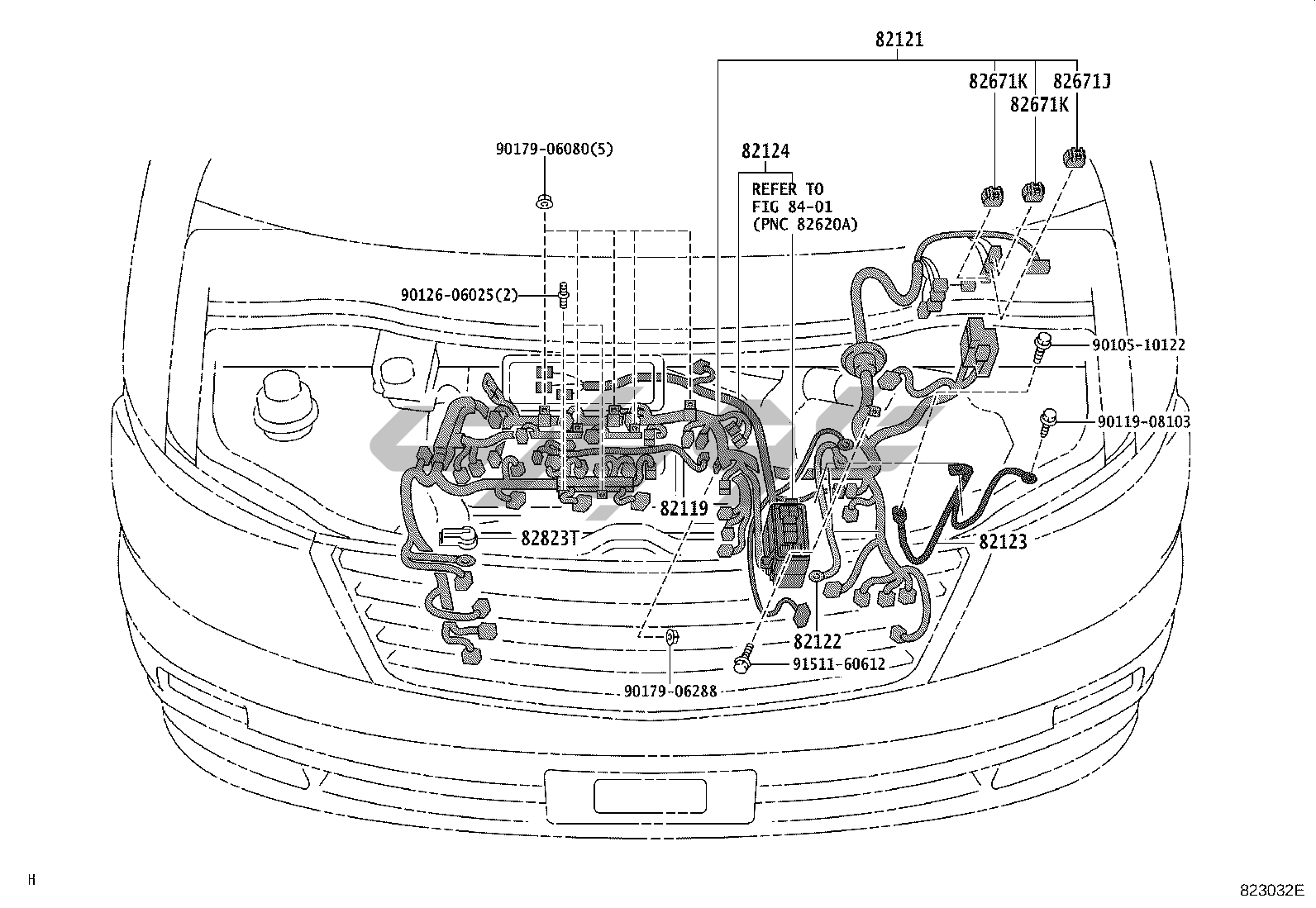 82121

82671K

82671J

82671K

90179-06080(5)

82124

REFER TO
FIG 84-01
(PNC 82620A)

90126-06025(2)

90105-10122

90119-08103

82119

82823T

82123

82122

91511-60612

90179-06288

H

823032E