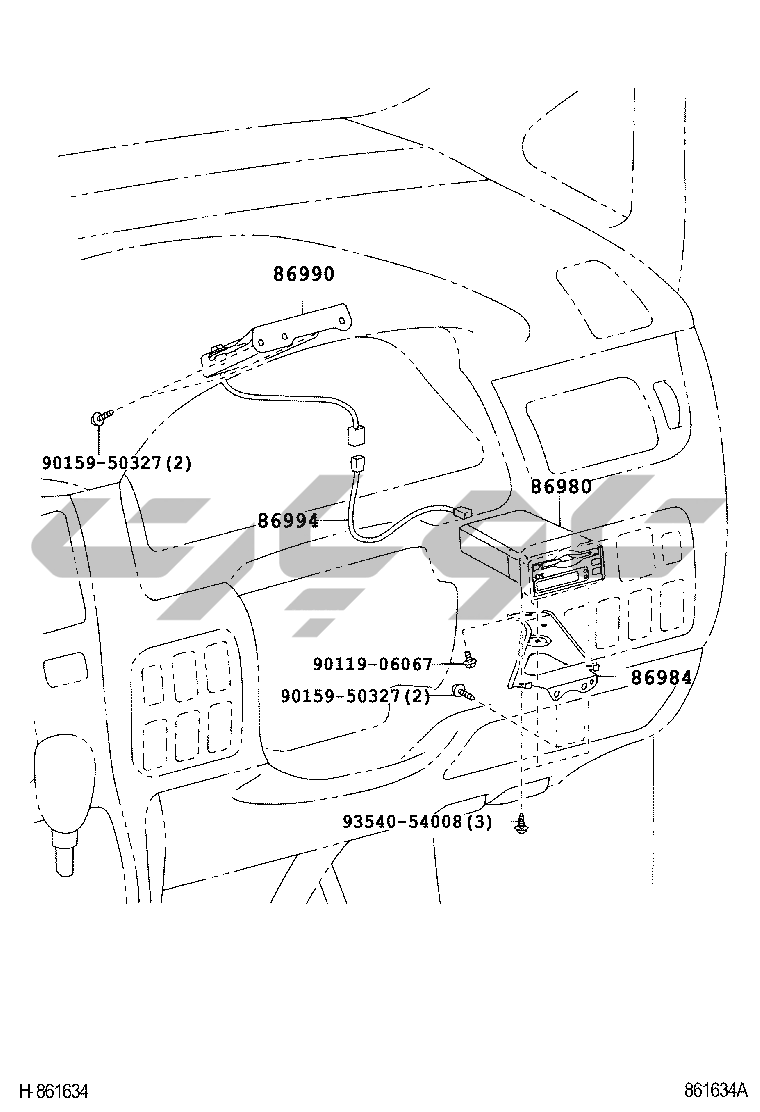 86990

90159-50327(2)

86980

86994

90119-06067

90159-50327(2)

86984

93540-54008(3)

H 861634

861634A