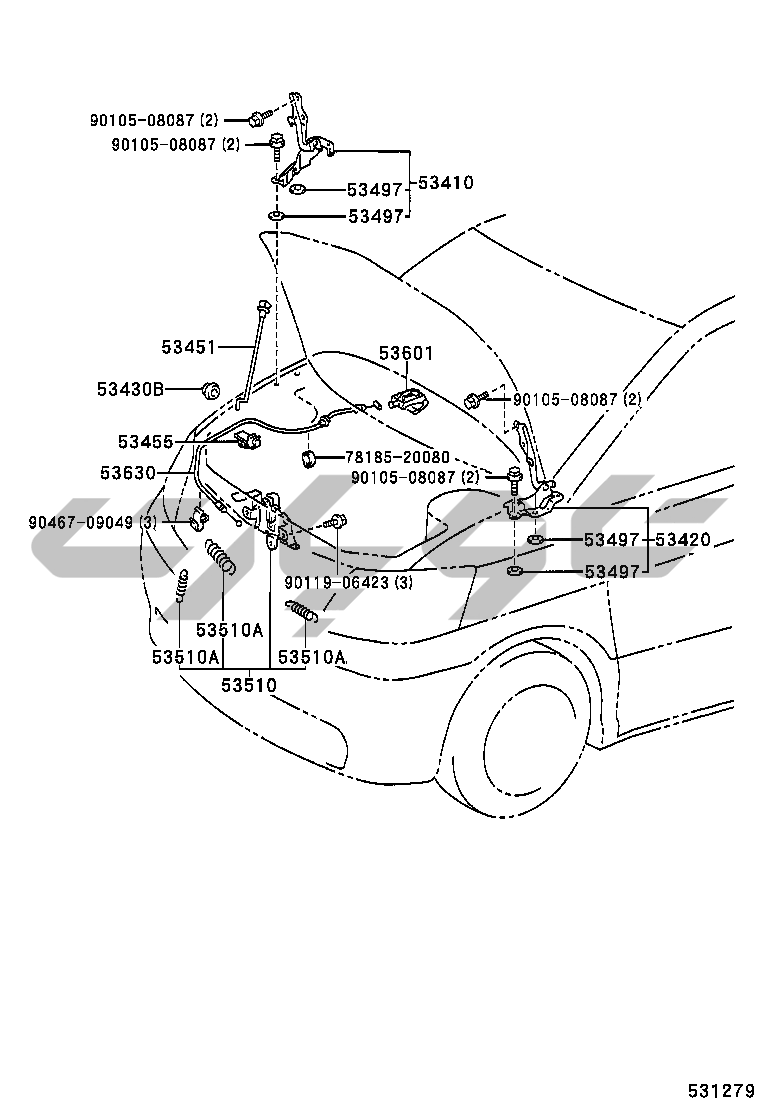 90105-08087 (2)
90105-08087 (2)
53497
53410
53497
53451
53601
53430B
90105-08087 (2)
53455
78185-20080
53630
90105-08087 (2)
90467-09049 (3)
53497
53420
53497
90119-06423 (3)
53510A
53510A
53510A
53510
531279