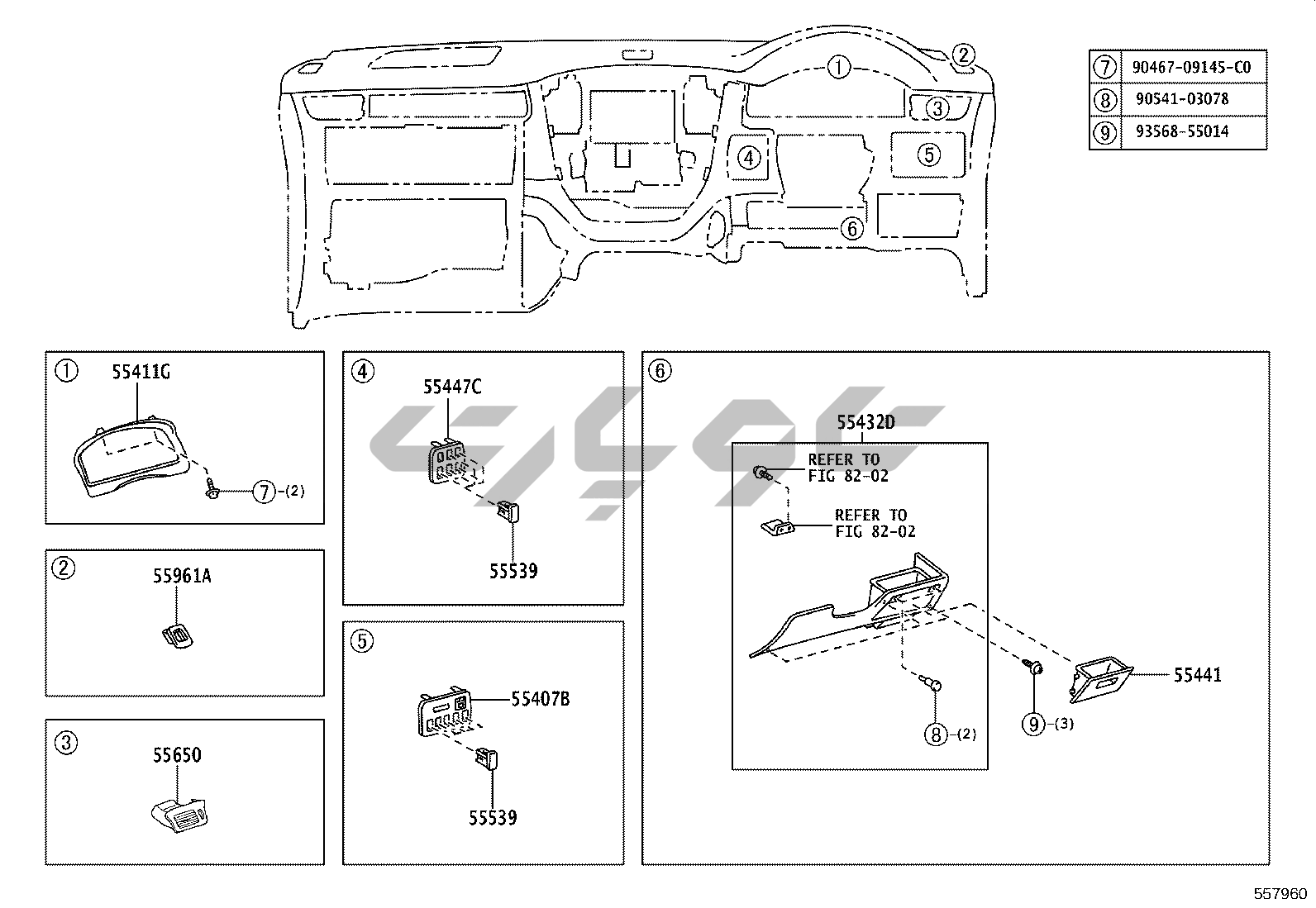 ①
②
③
④
⑤
⑥

| ⑦ | 90467-09145-C0 |
|---|---|
| ⑧ | 90541-03078 |
| ⑨ | 93568-55014 |

①
55411G
⑦-(2)

②
55961A

③
55650

④
55447C
55539

⑤
55407B
55539

⑥
55432D
REFER TO FIG 82-02
REFER TO FIG 82-02
55441
⑧-(2)
⑨-(3)

557960