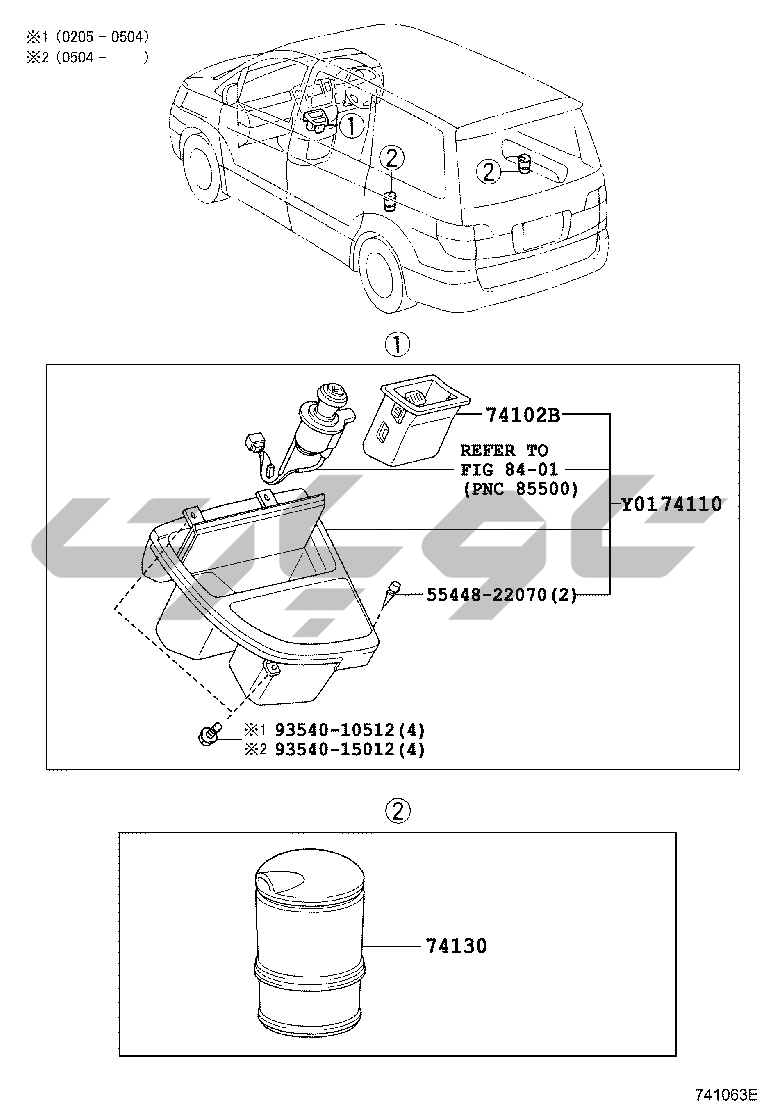 ※1 (0205 - 0504)
※2 (0504 - )

①

②

②

①

74102B

REFER TO
FIG 84-01
(PNC 85500)

Y0174110

55448-22070(2)

※1 93540-10512(4)
※2 93540-15012(4)

②

74130

741063E