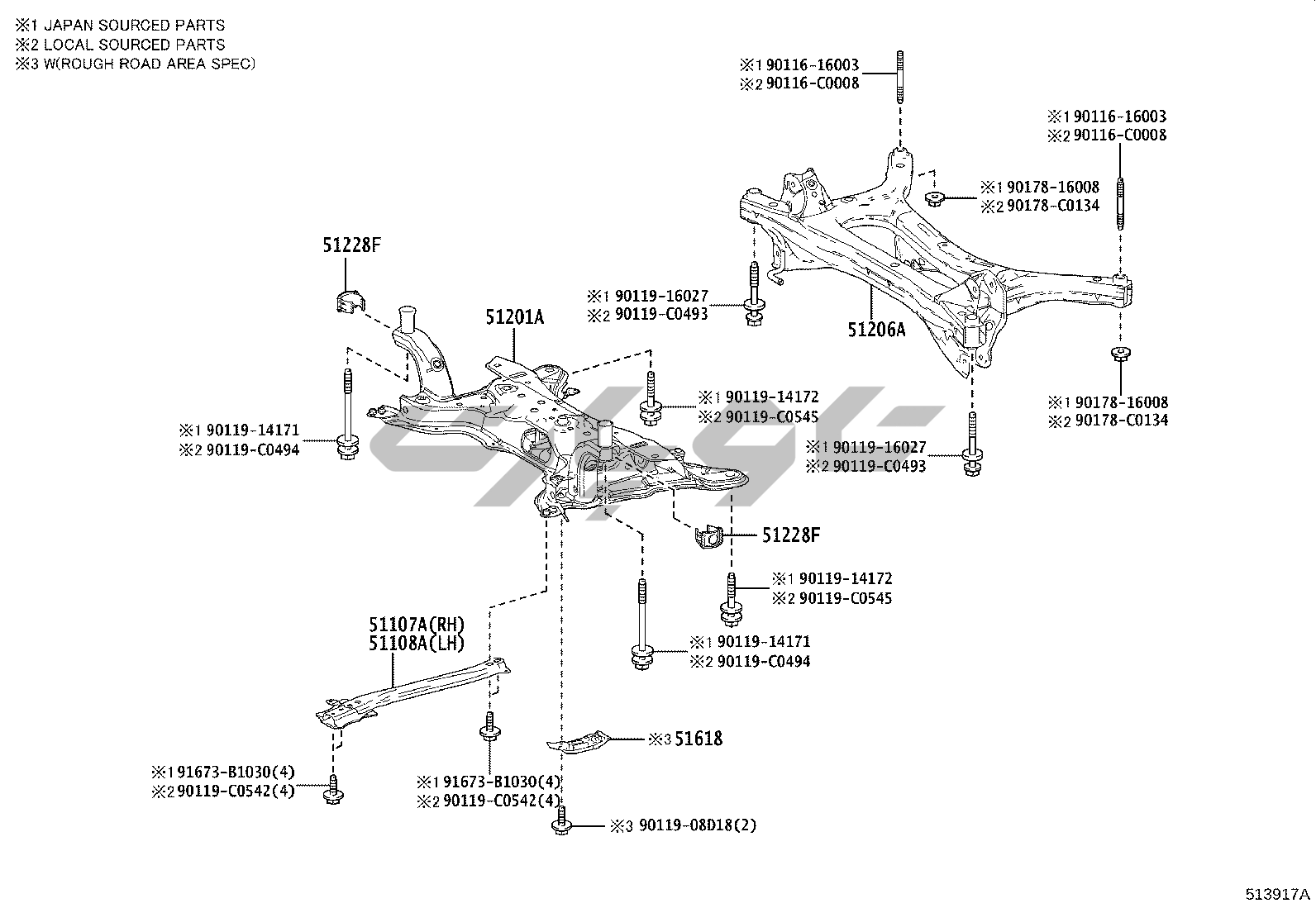 ※1 JAPAN SOURCED PARTS
※2 LOCAL SOURCED PARTS
※3 W(ROUGH ROAD AREA SPEC)

※1 90116-16003
※2 90116-C0008

※1 90116-16003
※2 90116-C0008

※1 90178-16008
※2 90178-C0134

51228F

51201A

※1 90119-16027
※2 90119-C0493

51206A

※1 90119-14172
※2 90119-C0545

※1 90178-16008
※2 90178-C0134

※1 90119-14171
※2 90119-C0494

※1 90119-16027
※2 90119-C0493

51228F

※1 90119-14172
※2 90119-C0545

51107A(RH)
51108A(LH)

※1 90119-14171
※2 90119-C0494

※3 51618

※1 91673-B1030(4)
※2 90119-C0542(4)

※1 91673-B1030(4)
※2 90119-C0542(4)

※3 90119-08D18(2)

513917A