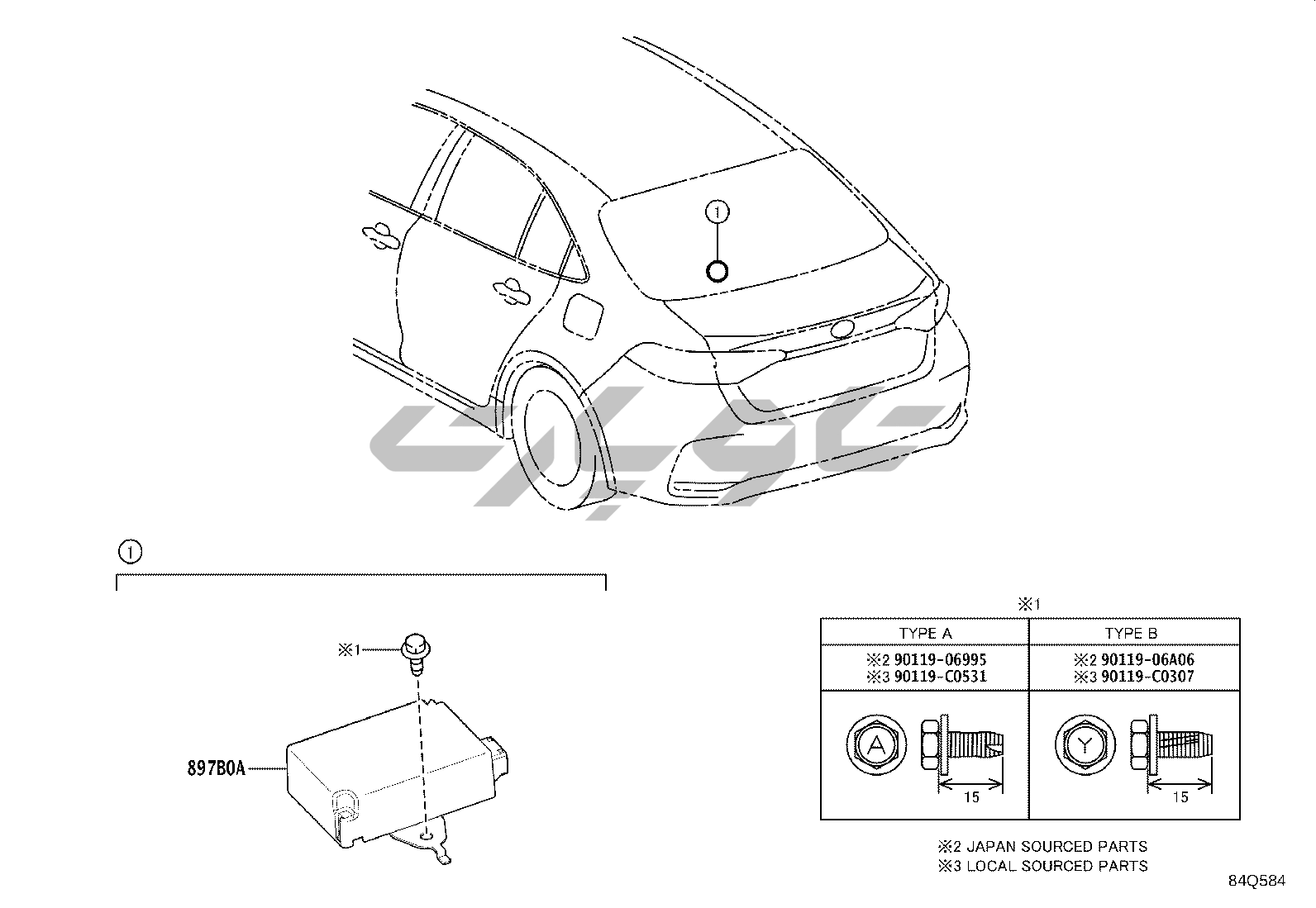 ①

①

※1

897B0A

※1

| TYPE A | TYPE B |
|---|---|
| ※2 90119-06995 ※3 90119-C0531 | ※2 90119-06A06 ※3 90119-C0307 |
| A 15 | Y 15 |

※2 JAPAN SOURCED PARTS
※3 LOCAL SOURCED PARTS

84Q584