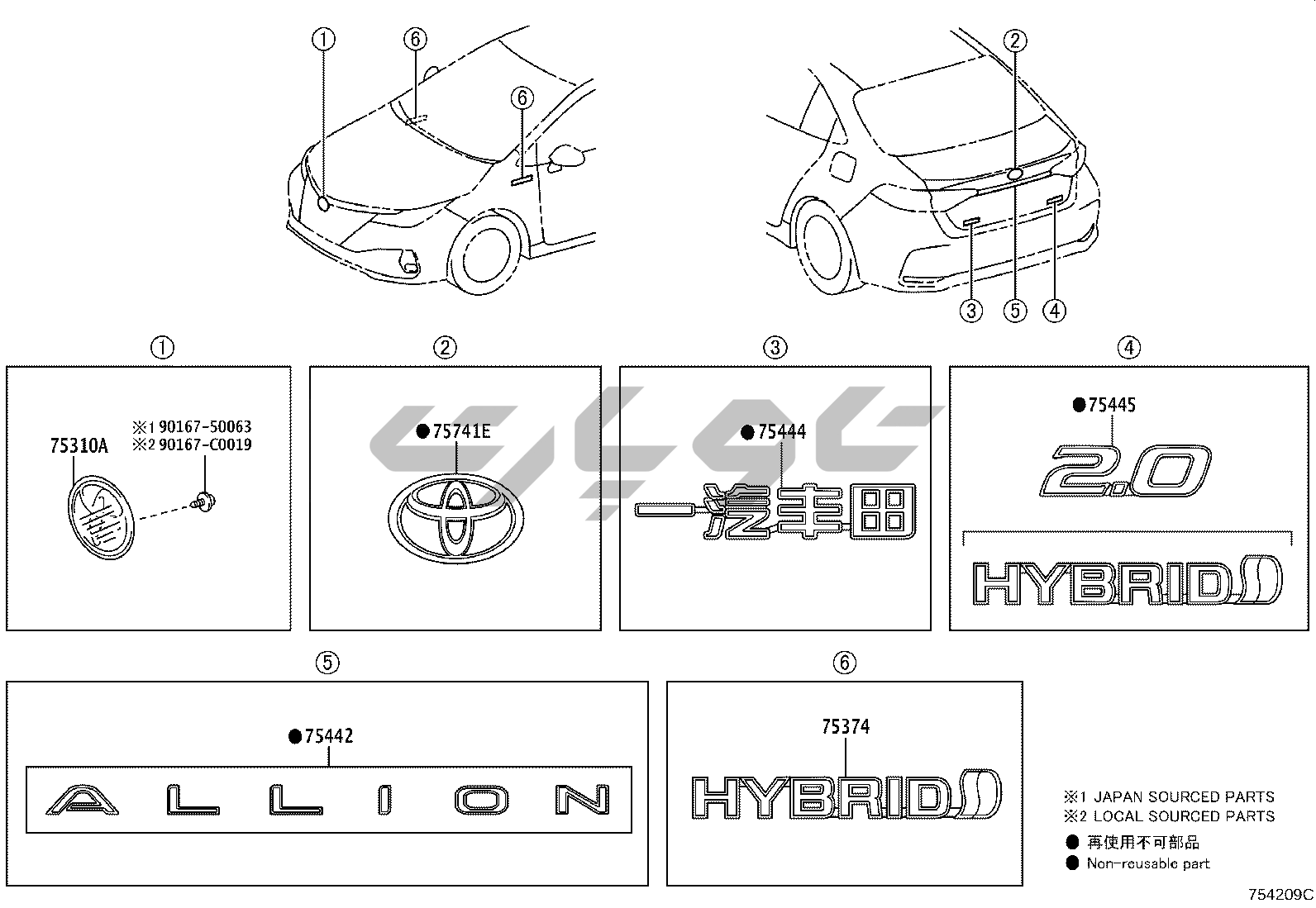 ①
⑥
⑥
②
③
⑤
④

①
75310A
※1 90167-50063
※2 90167-C0019

②
●75741E

③
●75444
一汽丰田

④
●75445
2.0
HYBRID

⑤
●75442
ALLION

⑥
75374
HYBRID

※1 JAPAN SOURCED PARTS
※2 LOCAL SOURCED PARTS
● 再使用不可部品
● Non-reusable part

754209C