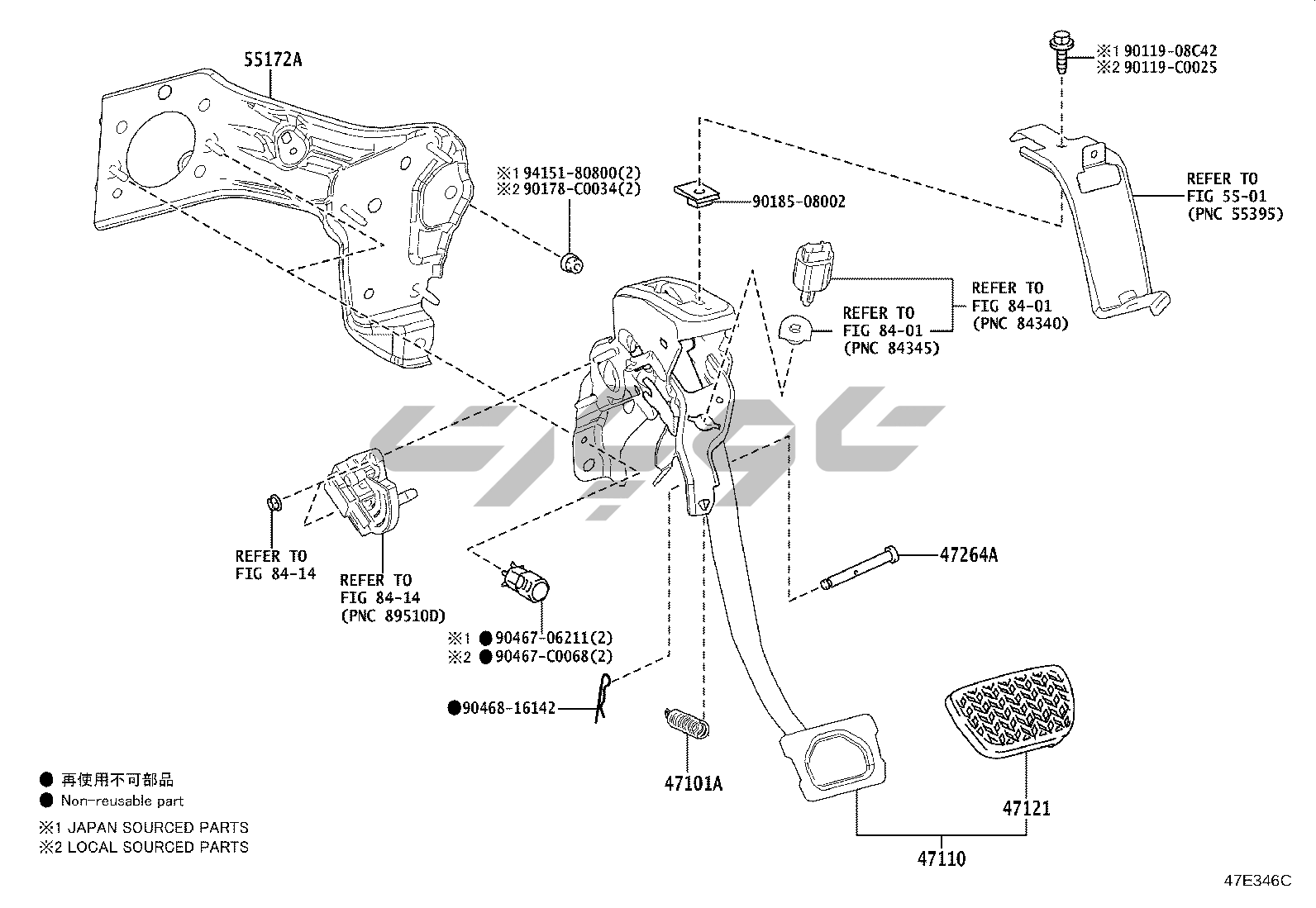 55172A

※1 90119-08C42
※2 90119-C0025

※1 94151-80800(2)
※2 90178-C0034(2)

90185-08002

REFER TO
FIG 55-01
(PNC 55395)

REFER TO
FIG 84-01
(PNC 84340)

REFER TO
FIG 84-01
(PNC 84345)

REFER TO
FIG 84-14

REFER TO
FIG 84-14
(PNC 89510D)

47264A

※1 ●90467-06211(2)
※2 ●90467-C0068(2)

●90468-16142

47101A

47121

47110

● 再使用不可部品
● Non-reusable part
※1 JAPAN SOURCED PARTS
※2 LOCAL SOURCED PARTS

47E346C