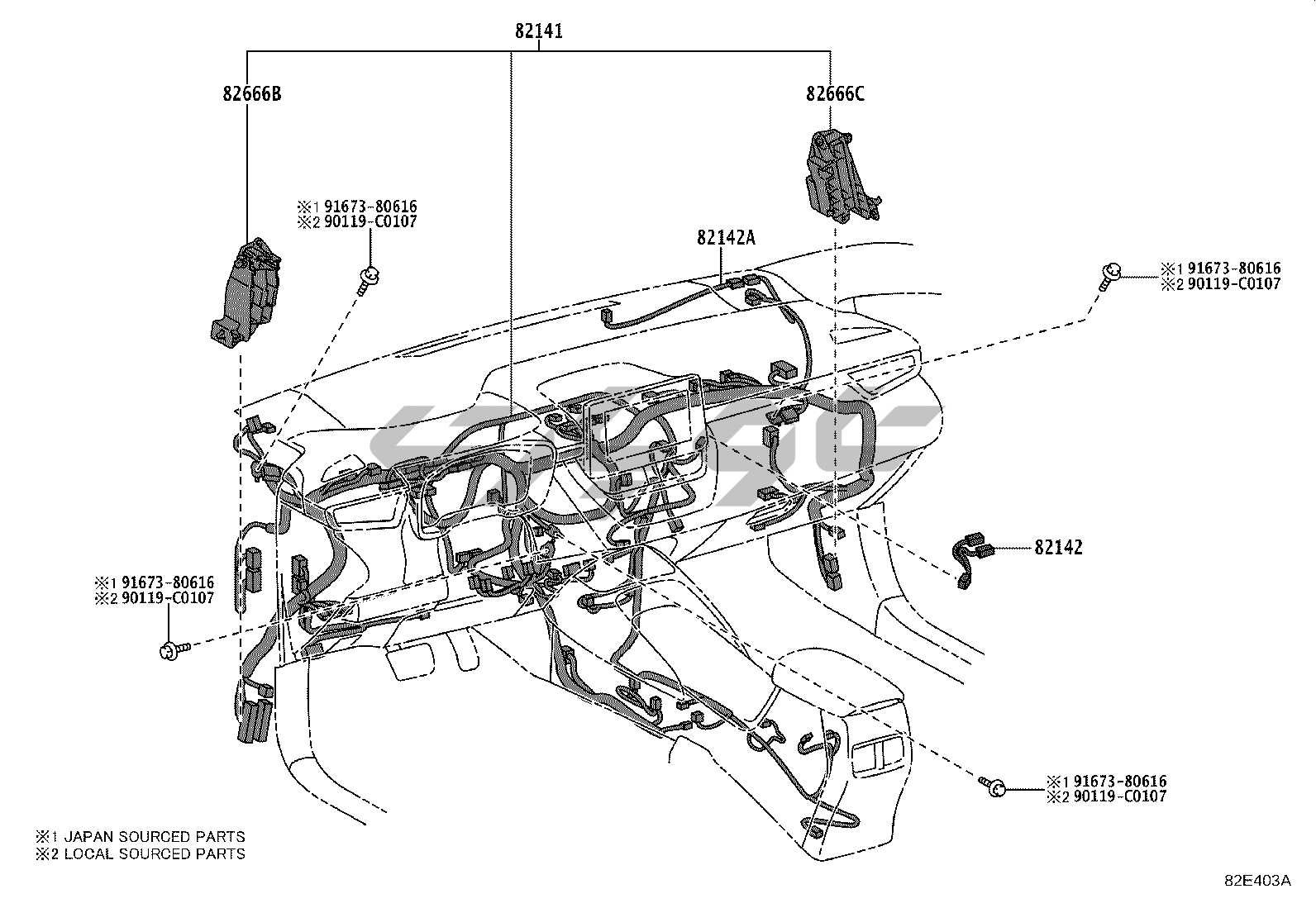 82141

82666B

82666C

※1 91673-80616
※2 90119-C0107

82142A

※1 91673-80616
※2 90119-C0107

82142

※1 91673-80616
※2 90119-C0107

※1 91673-80616
※2 90119-C0107

※1 JAPAN SOURCED PARTS
※2 LOCAL SOURCED PARTS

82E403A