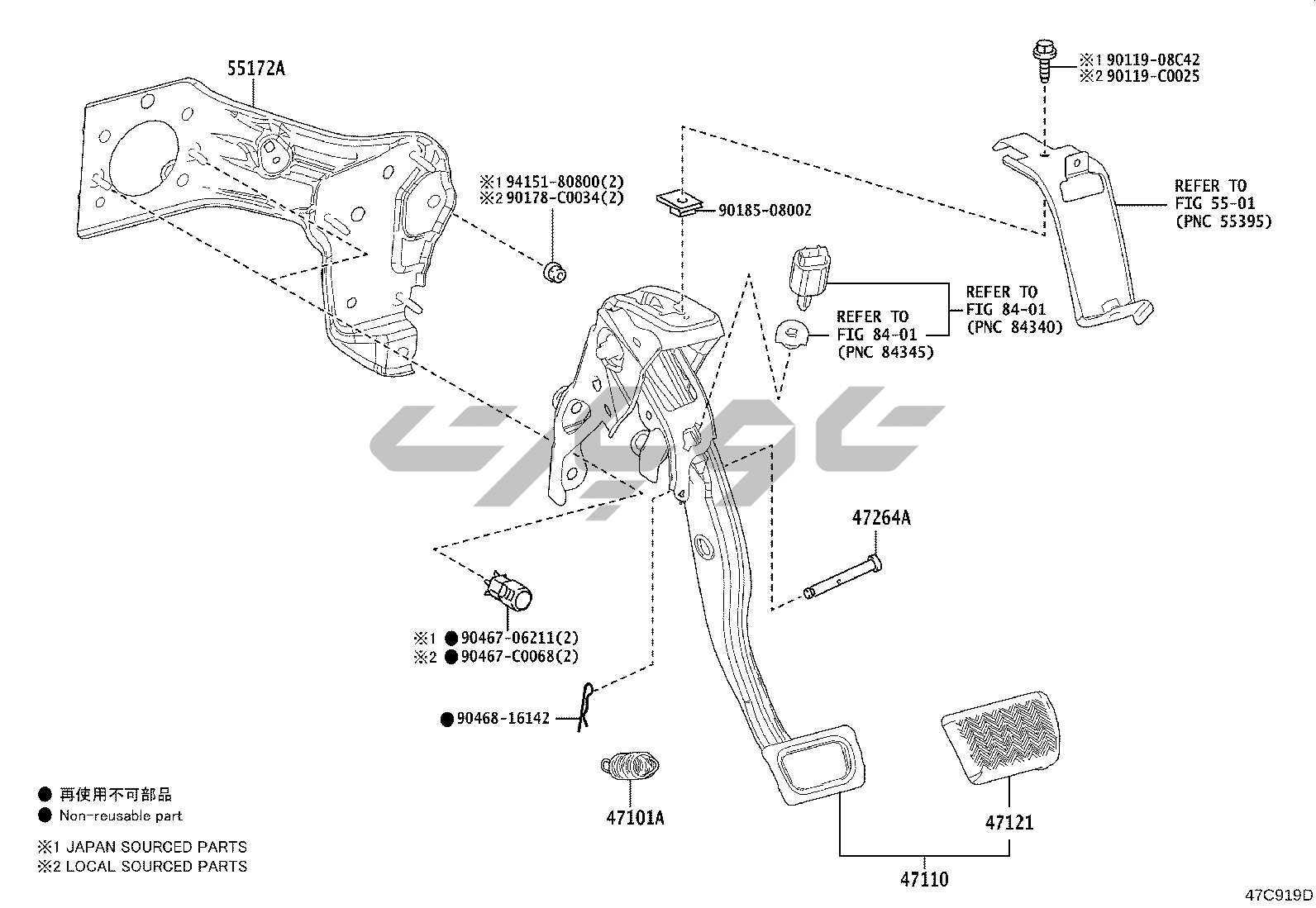 55172A

※1 90119-08C42
※2 90119-C0025

※1 94151-80800(2)
※2 90178-C0034(2)

90185-08002

REFER TO
FIG 55-01
(PNC 55395)

REFER TO
FIG 84-01
(PNC 84340)

REFER TO
FIG 84-01
(PNC 84345)

47264A

※1 ● 90467-06211(2)
※2 ● 90467-C0068(2)

● 90468-16142

47101A

47121

47110

● 再使用不可部品
● Non-reusable part

※1 JAPAN SOURCED PARTS
※2 LOCAL SOURCED PARTS

47C919D