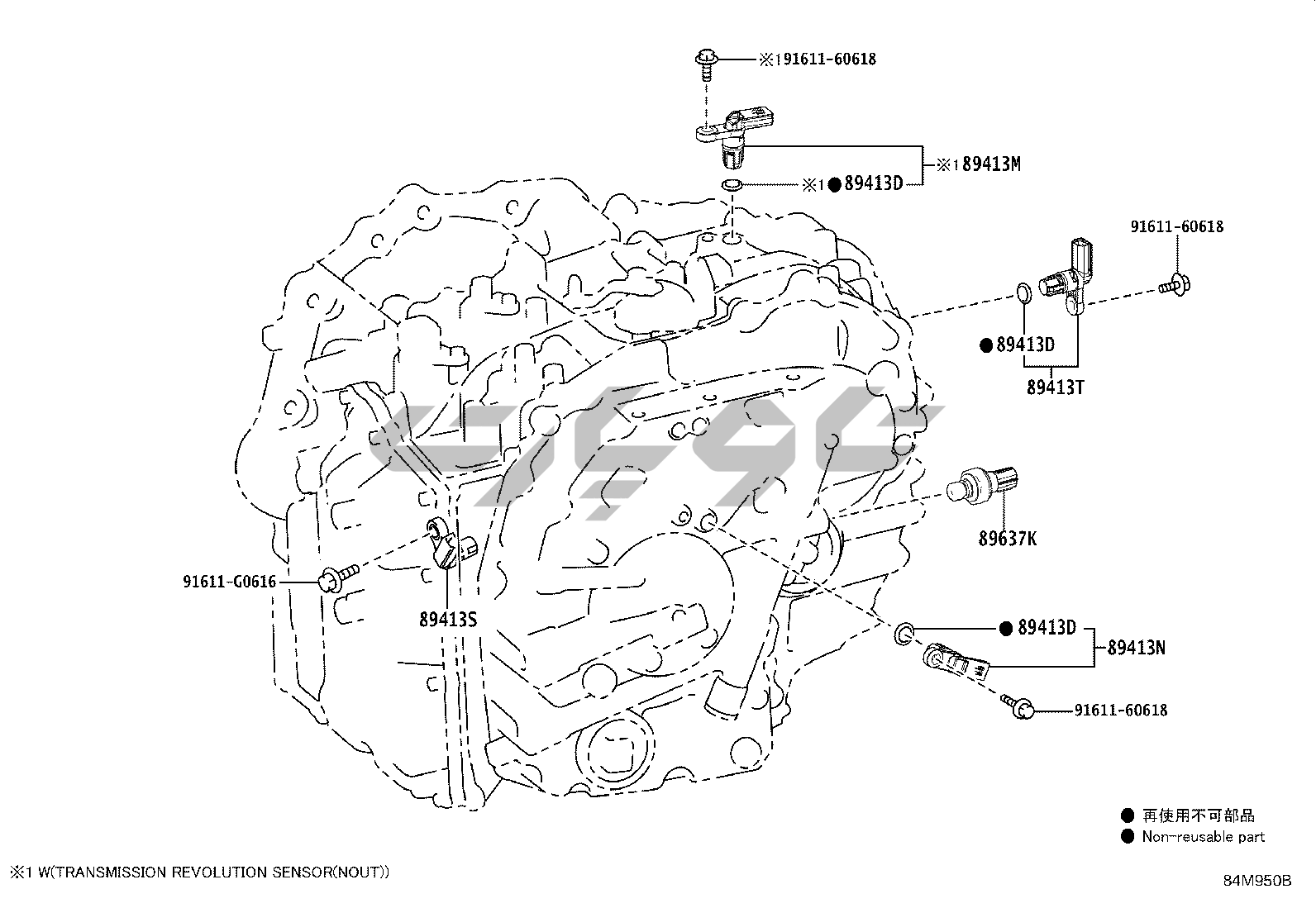 ※1 91611-60618

※1 89413M

※1 ● 89413D

91611-60618

● 89413D

89413T

89637K

91611-G0616

89413S

● 89413D

89413N

91611-60618

● 再使用不可部品
● Non-reusable part

※1 W(TRANSMISSION REVOLUTION SENSOR(NOUT))

84M950B