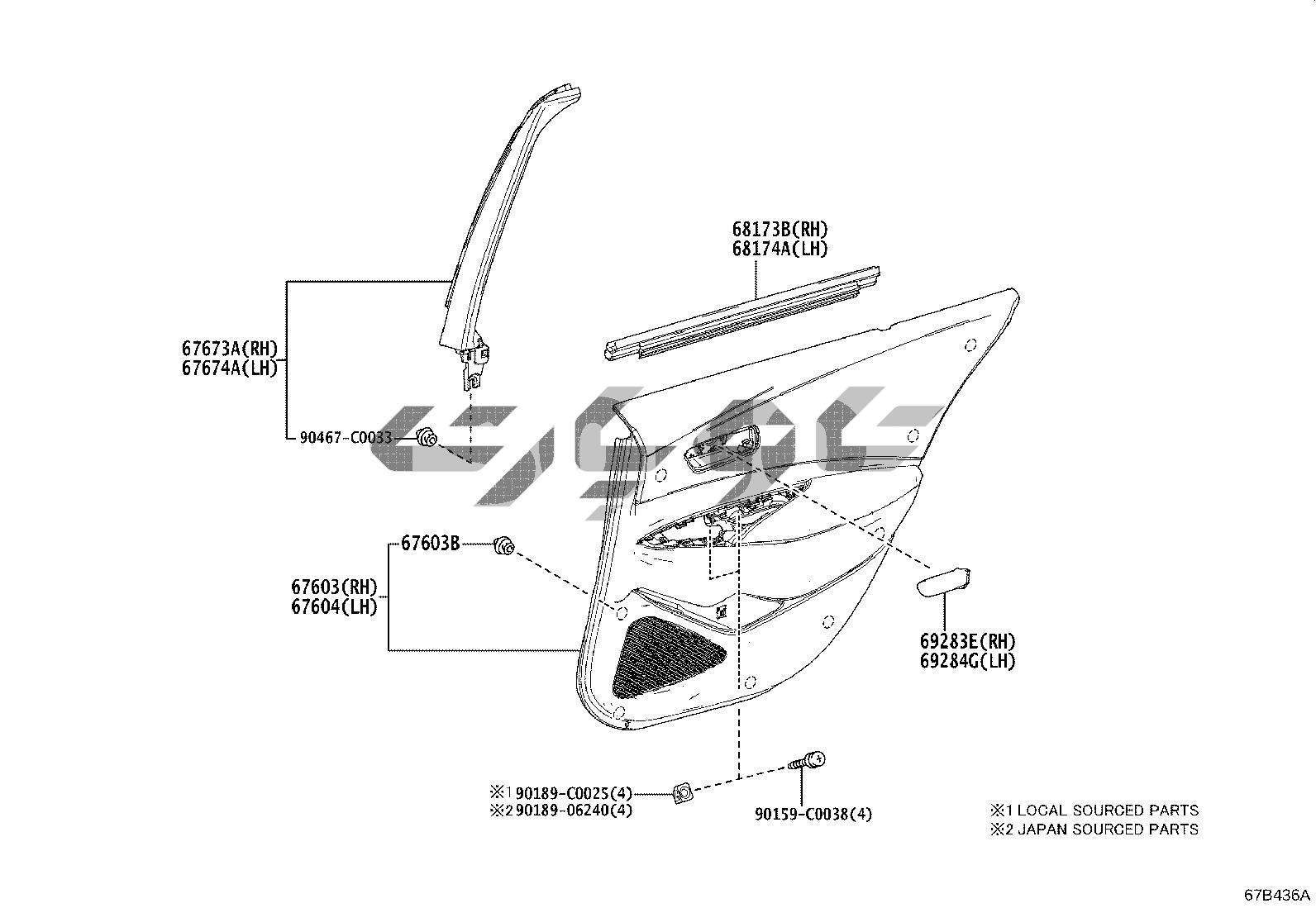 68173B(RH)
68174A(LH)

67673A(RH)
67674A(LH)

90467-C0033

67603B

67603(RH)
67604(LH)

69283E(RH)
69284G(LH)

※1 90189-C0025(4)
※2 90189-06240(4)

90159-C0038(4)

※1 LOCAL SOURCED PARTS
※2 JAPAN SOURCED PARTS

67B436A