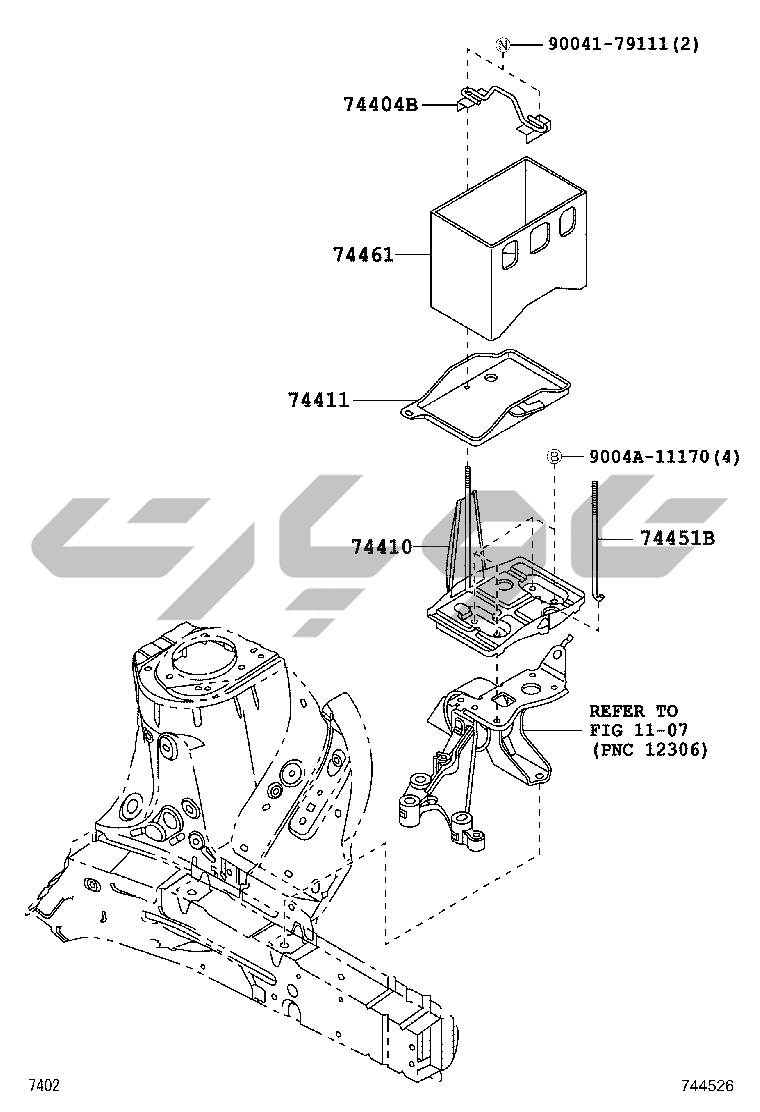 N 90041-79111(2)

74404B

74461

74411

B 9004A-11170(4)

74410

74451B

REFER TO
FIG 11-07
(PNC 12306)

7402

744526