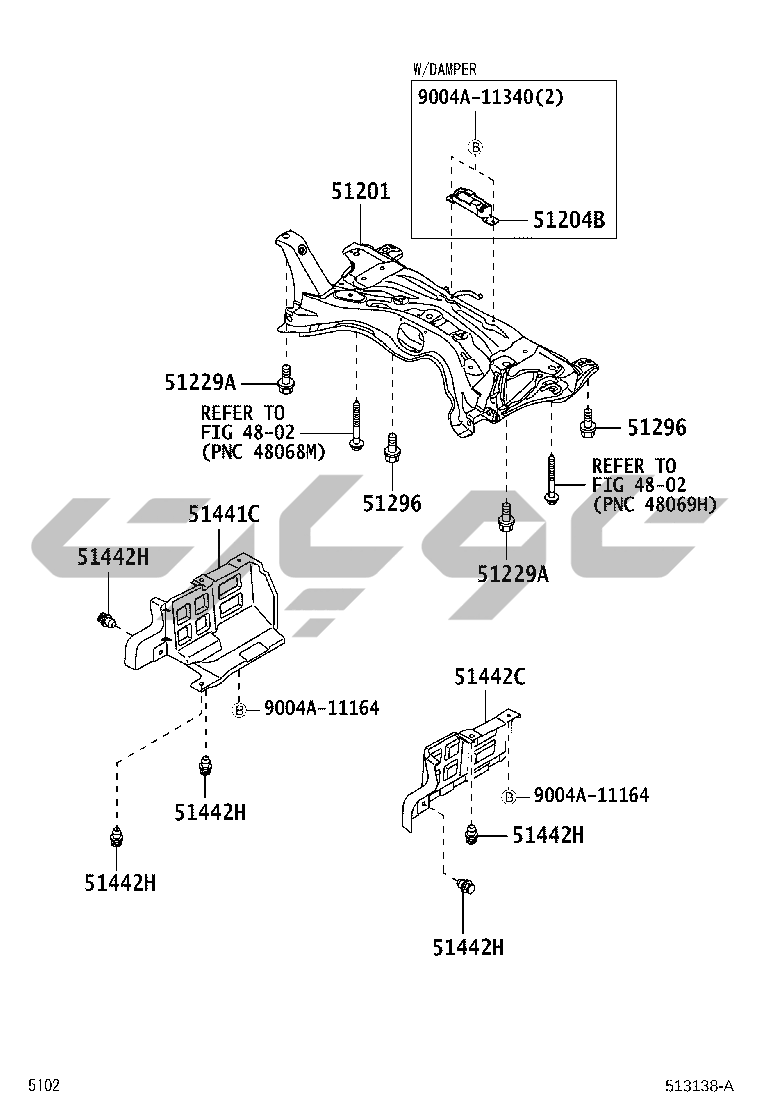 W/DAMPER
9004A-11340(2)
B
51204B
51201
51229A
REFER TO
FIG 48-02
(PNC 48068M)
51296
51296
REFER TO
FIG 48-02
(PNC 48069H)
51229A
51441C
51442H
B 9004A-11164
51442H
51442H
51442C
B 9004A-11164
51442H
51442H
5102
513138-A