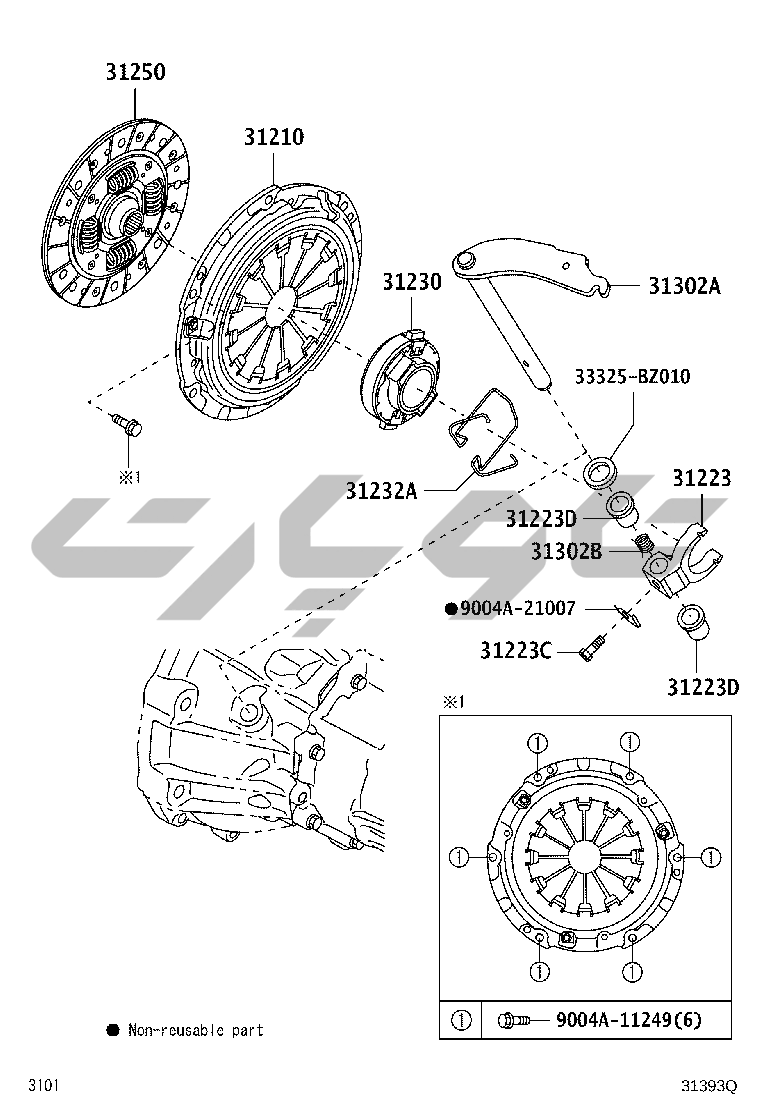 31250
31210
31230
31302A
33325-BZ010
※1
31232A
31223
31223D
31302B
●9004A-21007
31223C
31223D
※1
①
①
①
①
①
①
① 9004A-11249(6)
● Non-reusable part
3101
31393Q