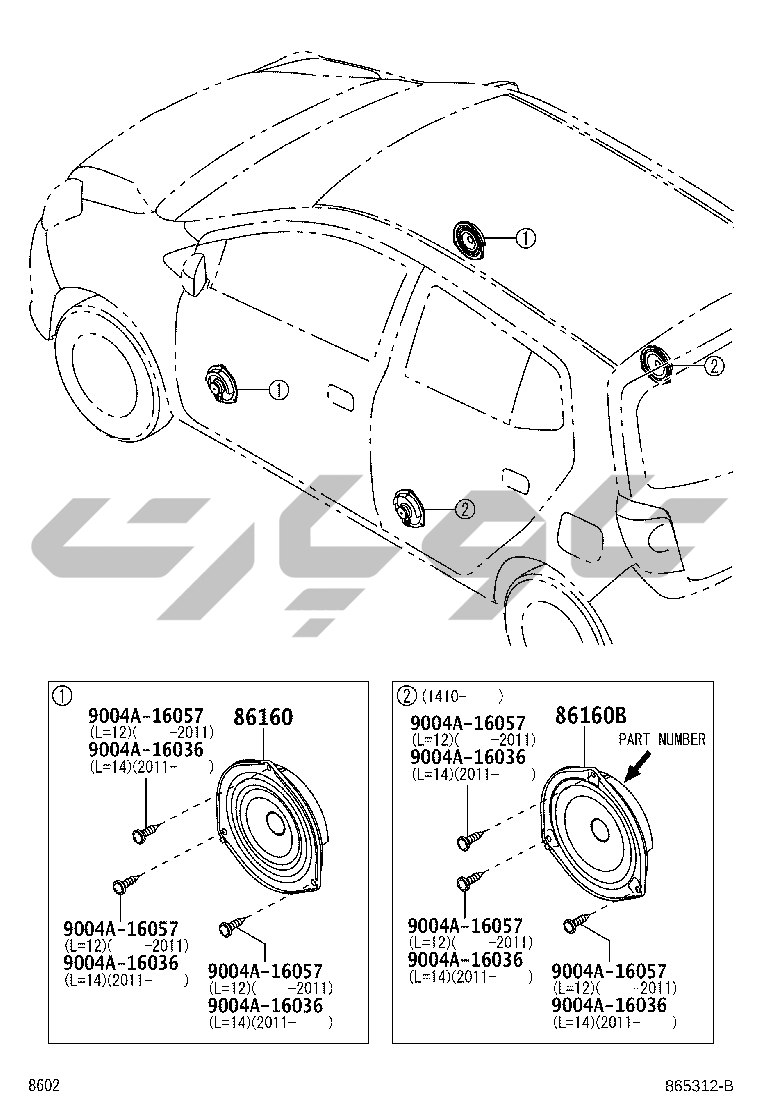 ①

①

②

②

①

9004A-16057
(L=12)( -2011)
9004A-16036
(L=14)(2011- )

86160

9004A-16057
(L=12)( -2011)
9004A-16036
(L=14)(2011- )

9004A-16057
(L=12)( -2011)
9004A-16036
(L=14)(2011- )

② (1410- )

9004A-16057
(L=12)( -2011)
9004A-16036
(L=14)(2011- )

86160B

PART NUMBER

9004A-16057
(L=12)( -2011)
9004A-16036
(L=14)(2011- )

9004A-16057
(L=12)( -2011)
9004A-16036
(L=14)(2011- )

8602

865312-B