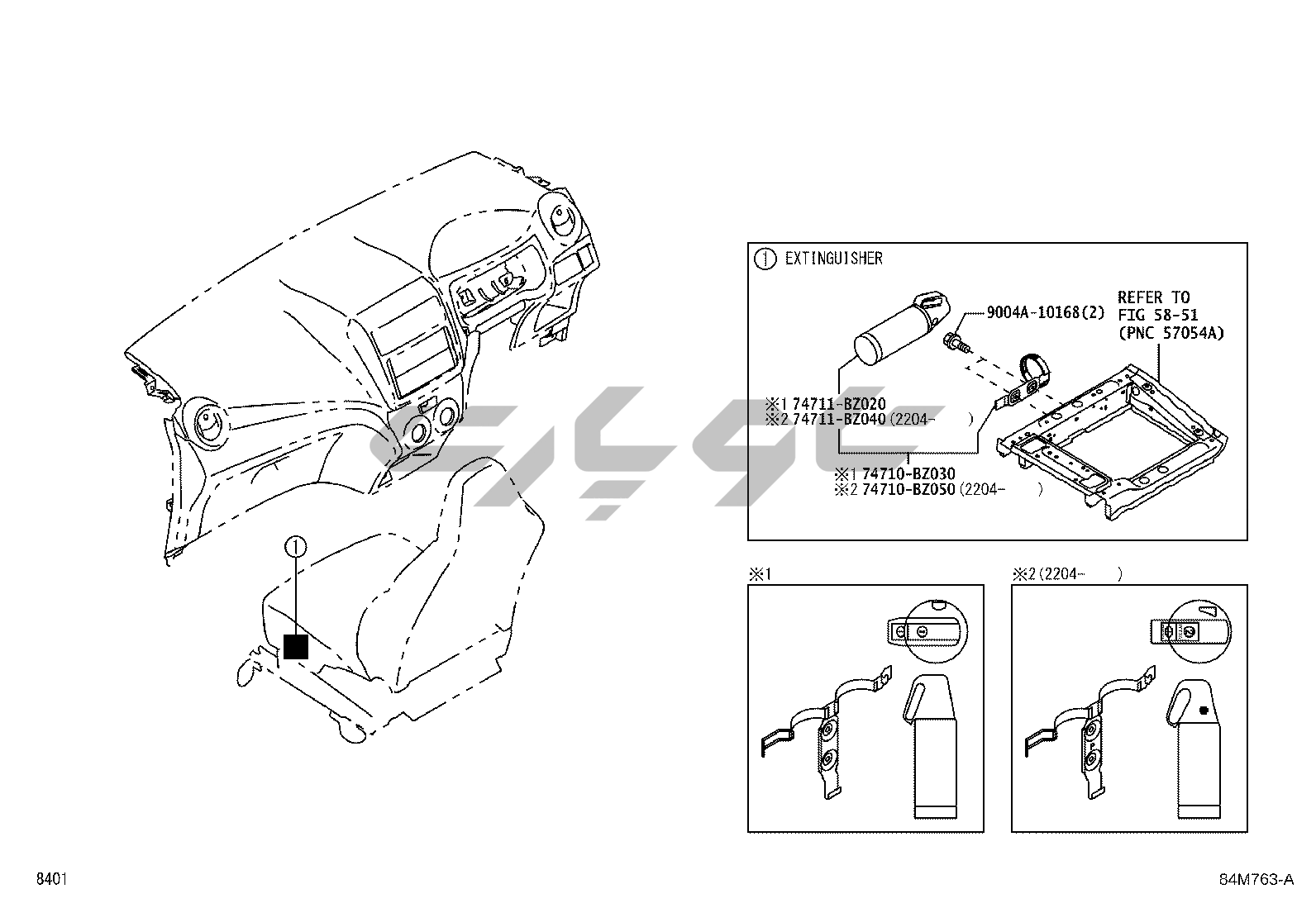 ①

① EXTINGUISHER

9004A-10168(2)

REFER TO FIG 58-51 (PNC 57054A)

※1 74711-BZ020
※2 74711-BZ040 (2204- )

※1 74710-BZ030
※2 74710-BZ050 (2204- )

※1

※2 (2204- )

8401

84M763-A