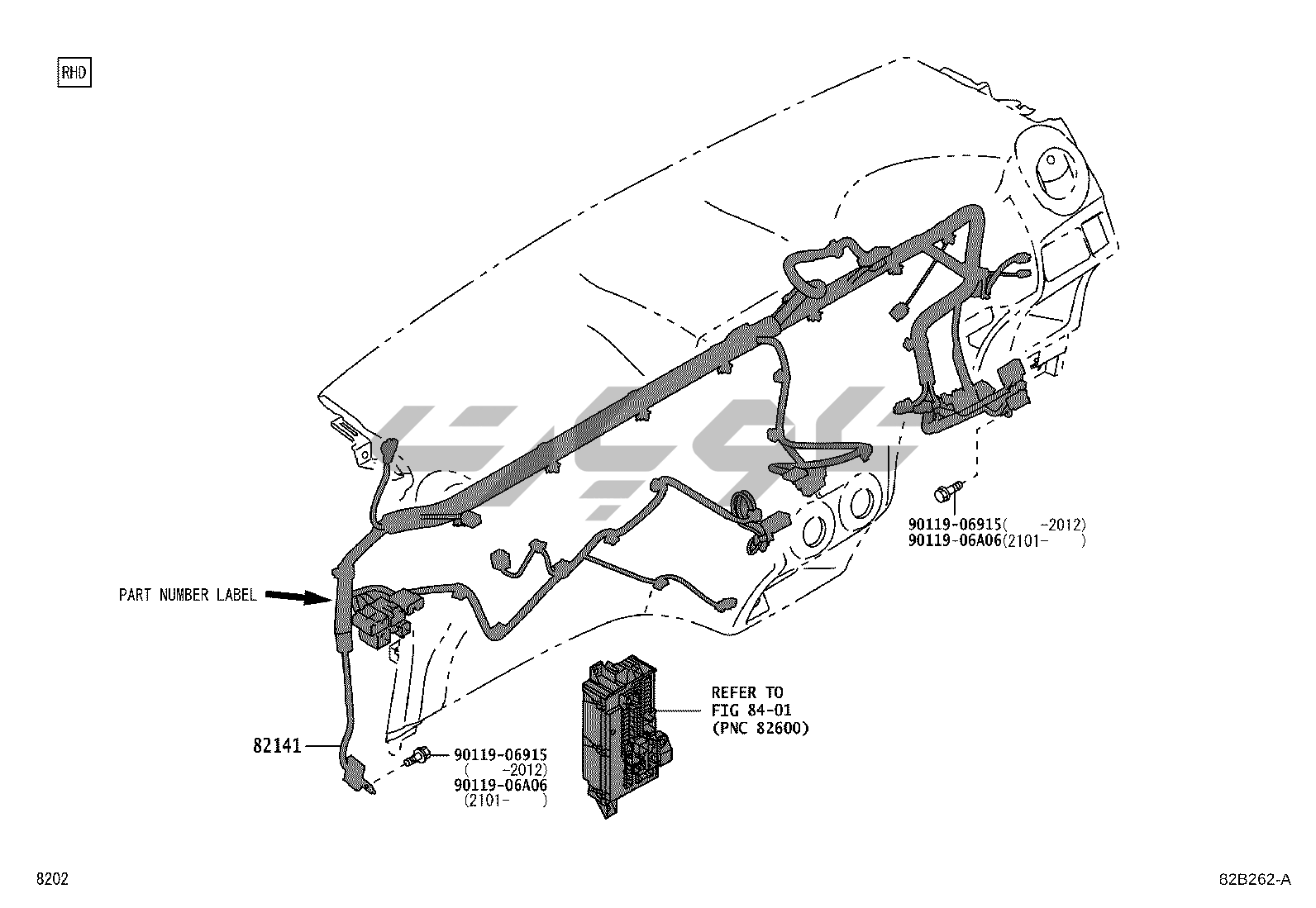 RHD

90119-06915( -2012)
90119-06A06(2101- )

PART NUMBER LABEL

REFER TO
FIG 84-01
(PNC 82600)

82141

90119-06915
( -2012)
90119-06A06
(2101- )

8202

82B262-A