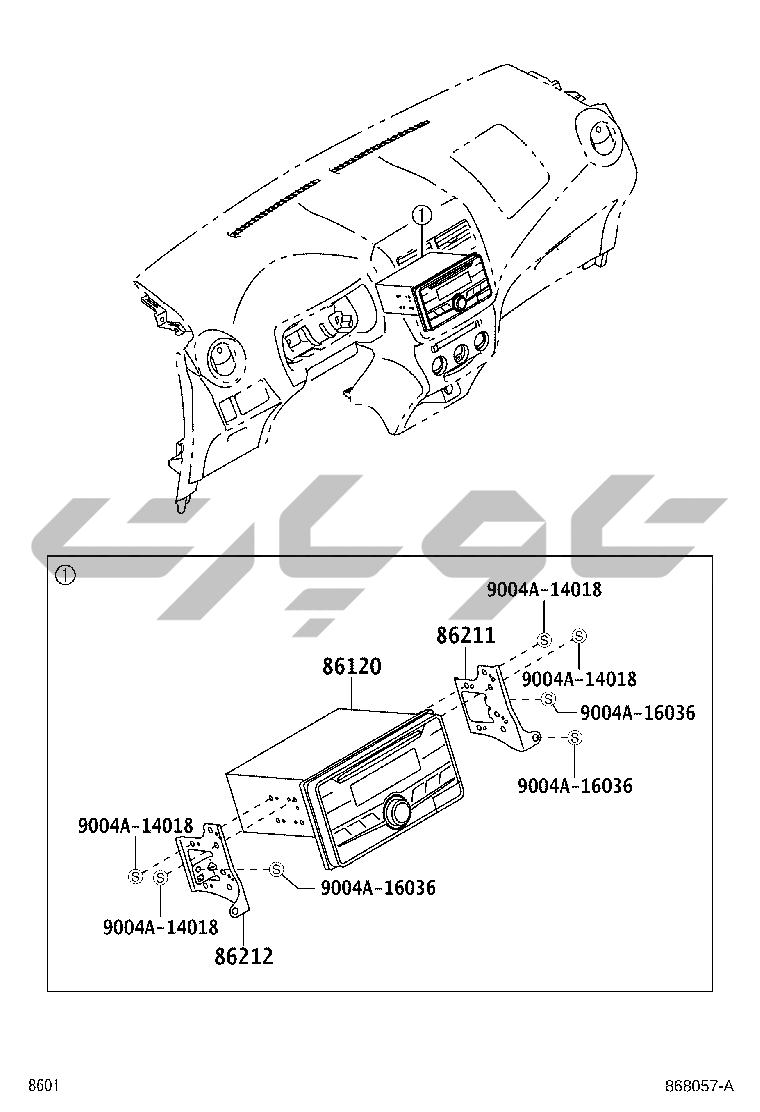 ①

①

9004A-14018

86211

9004A-14018

86120

9004A-16036

9004A-16036

9004A-14018

9004A-16036

9004A-14018

86212

8601

868057-A