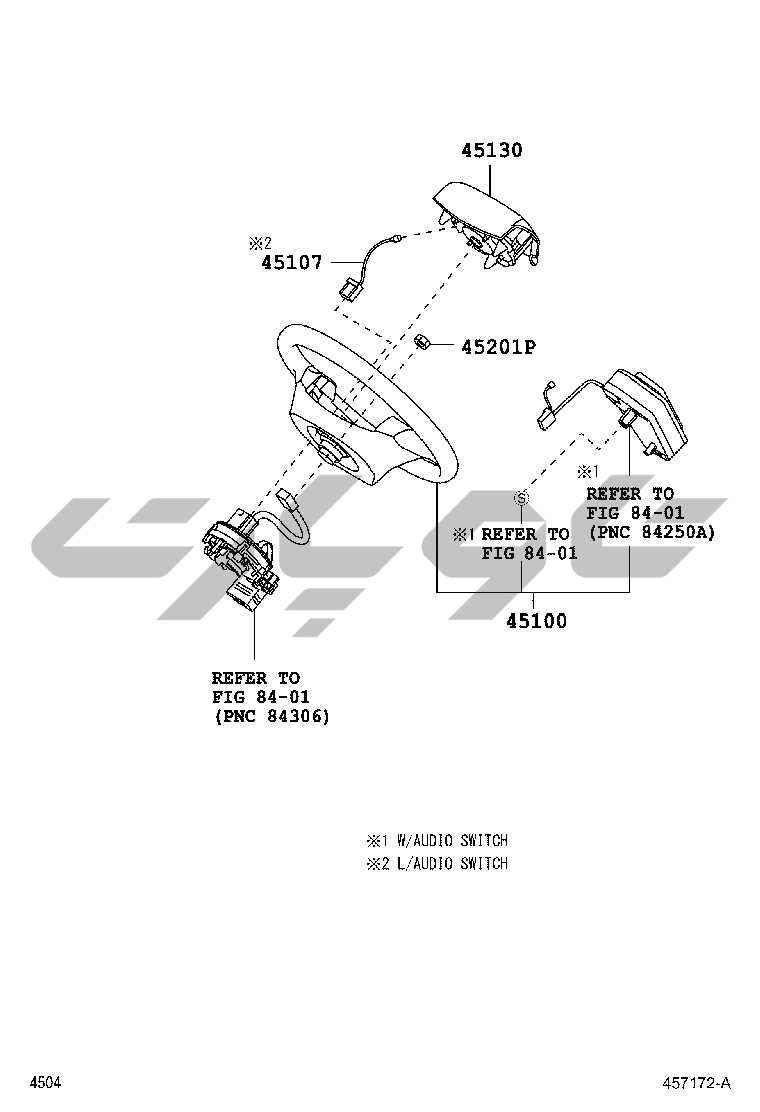 45130

※2
45107

45201P

※1
REFER TO
FIG 84-01
(PNC 84250A)

※1 REFER TO
FIG 84-01

45100

REFER TO
FIG 84-01
(PNC 84306)

※1 W/AUDIO SWITCH
※2 L/AUDIO SWITCH

4504

457172-A