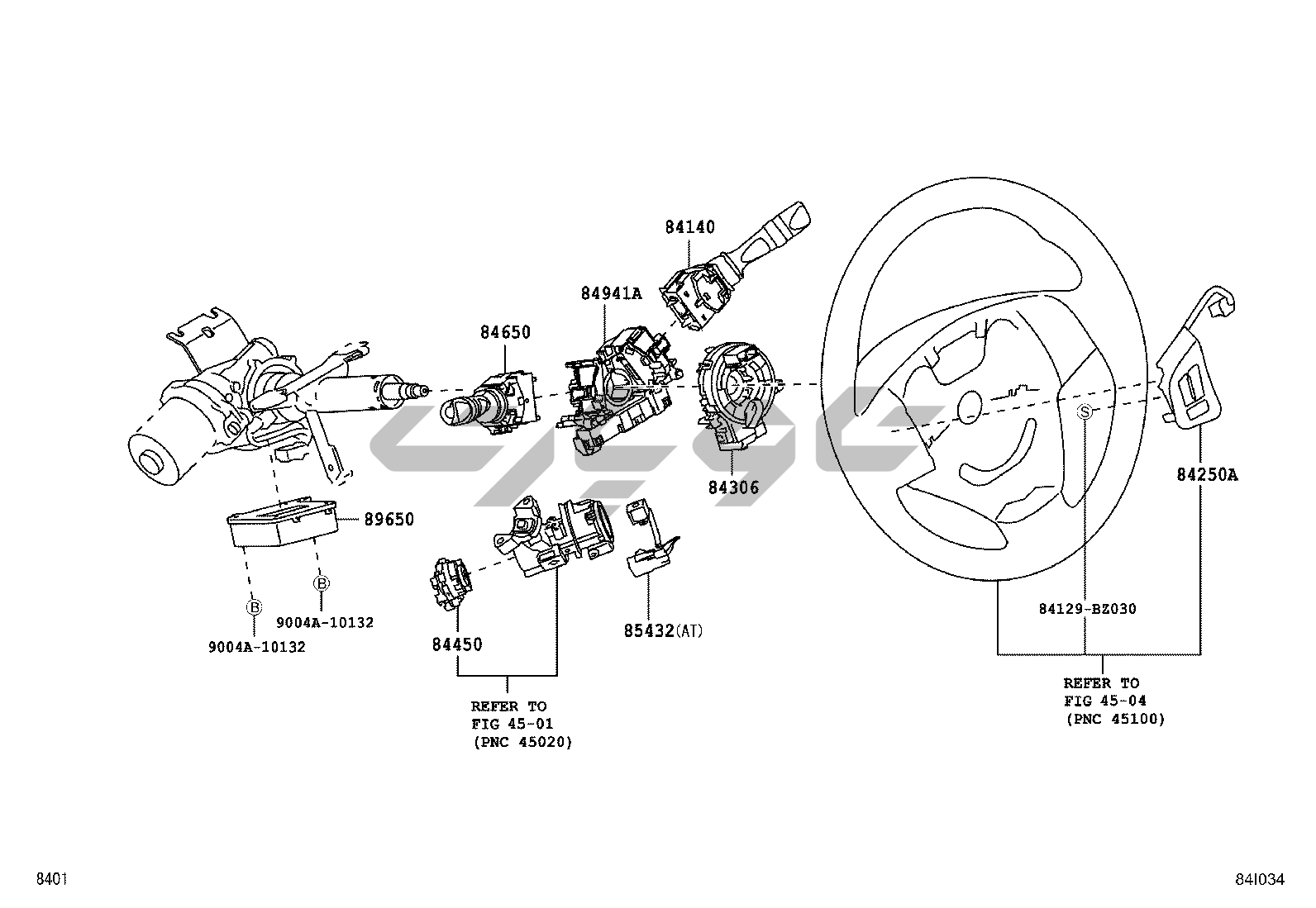 84140

84941A

84650

84306

84250A

89650

B

B

9004A-10132

9004A-10132

84450

85432(AT)

S

84129-BZ030

REFER TO
FIG 45-01
(PNC 45020)

REFER TO
FIG 45-04
(PNC 45100)

8401

84I034