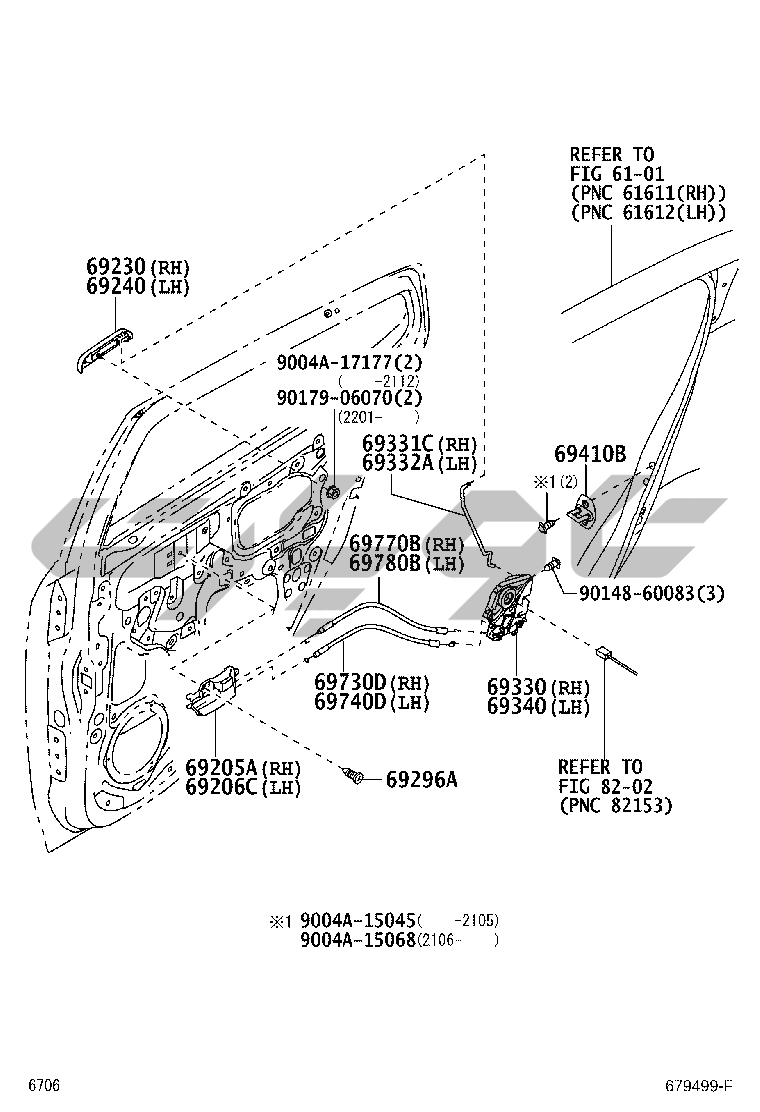 REFER TO
FIG 61-01
(PNC 61611(RH))
(PNC 61612(LH))

69230(RH)
69240(LH)

9004A-17177(2)
( -2112)
90179-06070(2)
(2201- )

69331C(RH)
69332A(LH)

69410B

※1(2)

69770B(RH)
69780B(LH)

90148-60083(3)

69730D(RH)
69740D(LH)

69330(RH)
69340(LH)

69205A(RH)
69206C(LH)

69296A

REFER TO
FIG 82-02
(PNC 82153)

※1 9004A-15045( -2105)
9004A-15068(2106- )

6706

679499-F