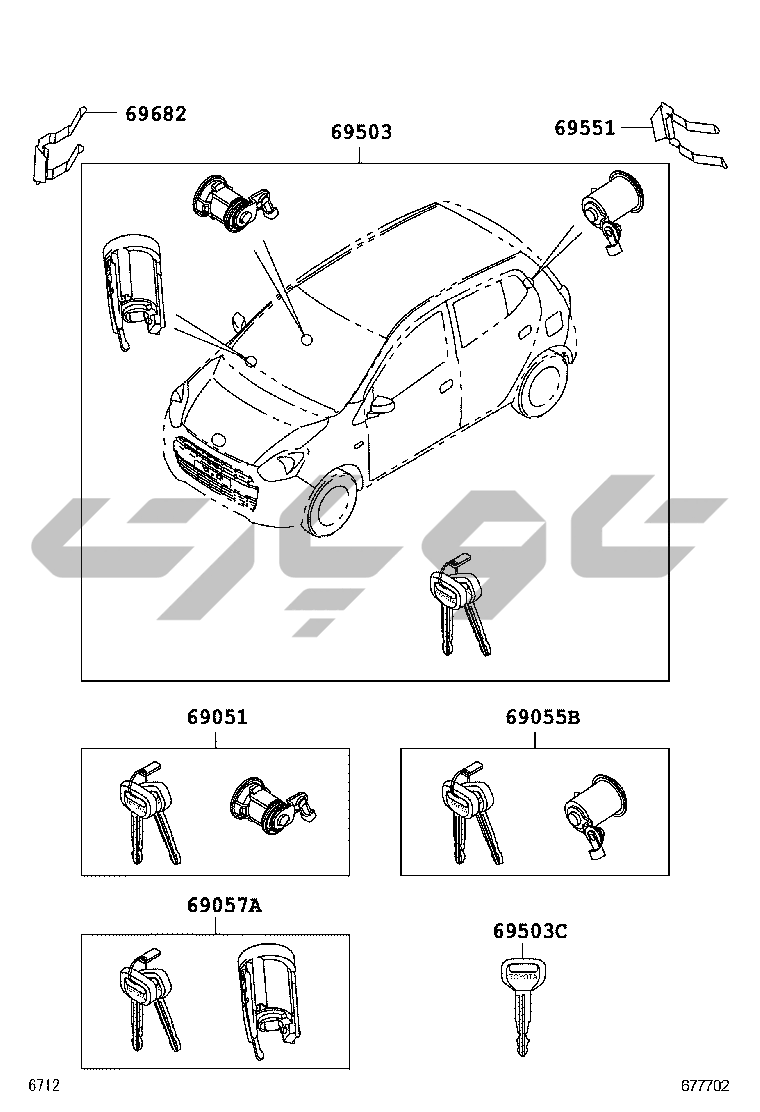 69682

69503

69551

69051

69055B

69057A

69503C

6712

677702