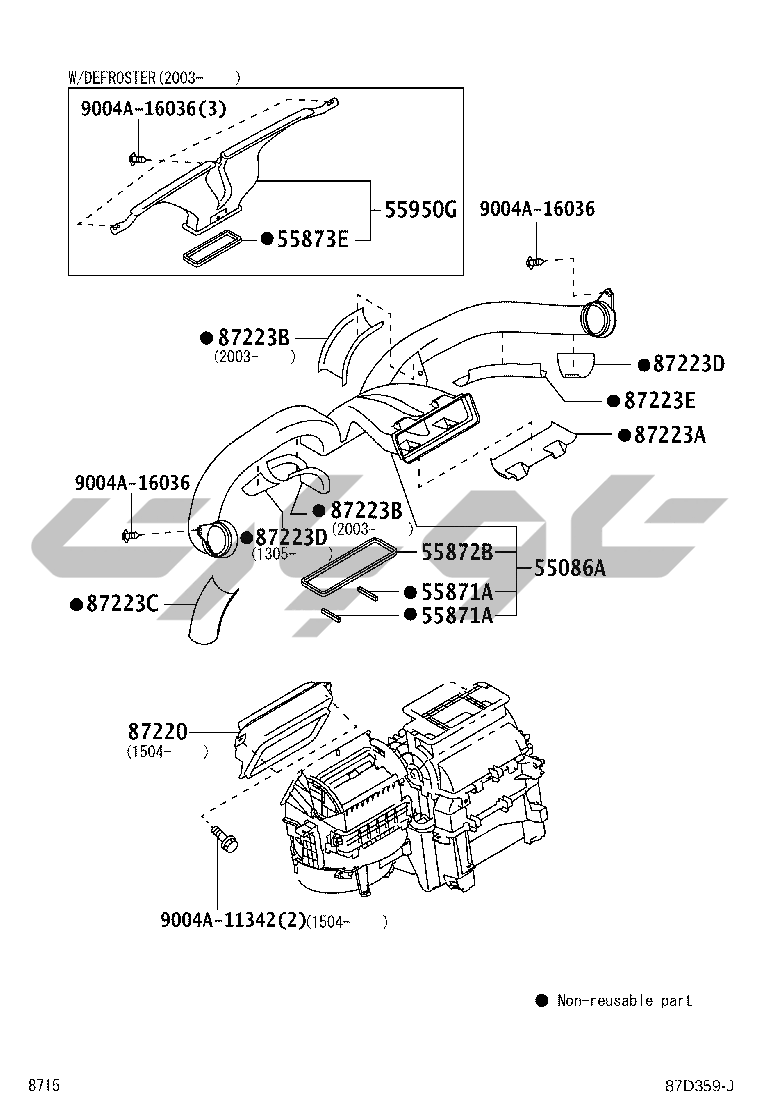 W/DEFROSTER(2003- )
9004A-16036(3)
55950G
●55873E
9004A-16036
●87223B
(2003- )
●87223D
●87223E
●87223A
9004A-16036
●87223B
(2003- )
●87223D
(1305- )
55872B
55086A
●55871A
●55871A
●87223C
87220
(1504- )
9004A-11342(2)(1504- )
● Non-reusable part
8715
87D359-J