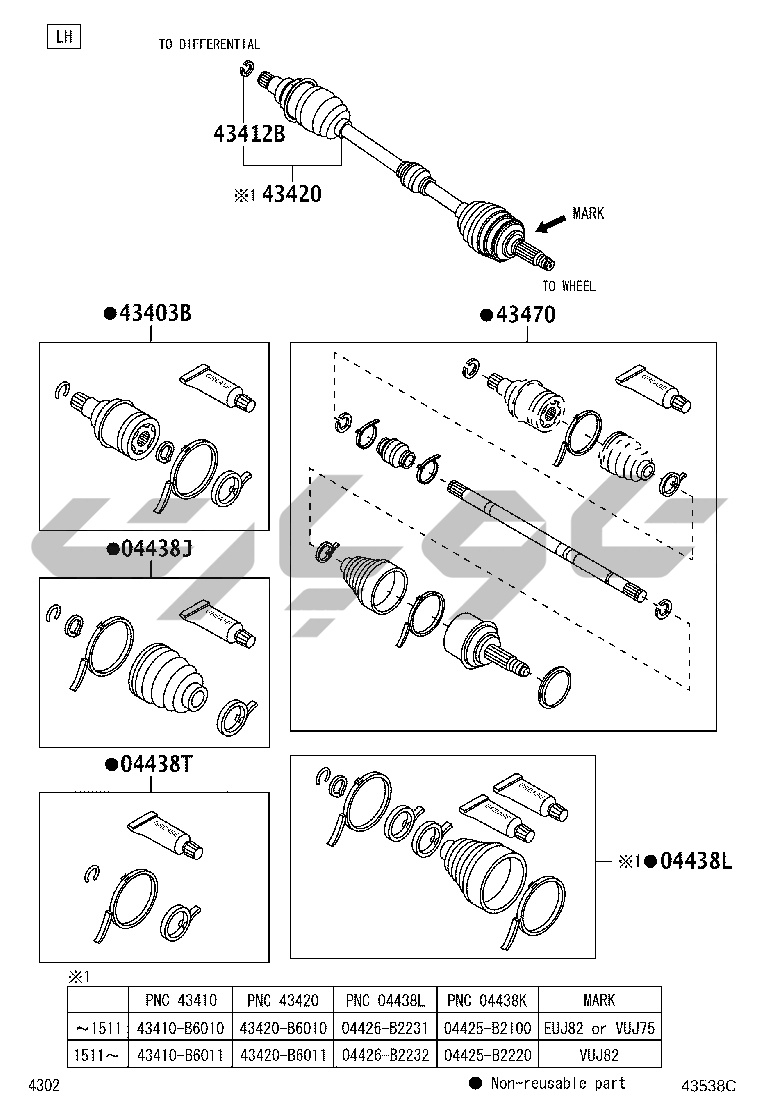 LH

TO DIFFERENTIAL

43412B

※1 43420

MARK

TO WHEEL

●43403B

●43470

●04438J

●04438T

※1●04438L

※1

|  | PNC 43410 | PNC 43420 | PNC 04438L | PNC 04438K | MARK |
|---|---|---|---|---|---|
| ~1511 | 43410-B6010 | 43420-B6010 | 04426-B2231 | 04425-B2100 | EUJ82 or VUJ75 |
| 1511~ | 43410-B6011 | 43420-B6011 | 04426-B2232 | 04425-B2220 | VUJ82 |

4302

● Non-reusable part

43538C