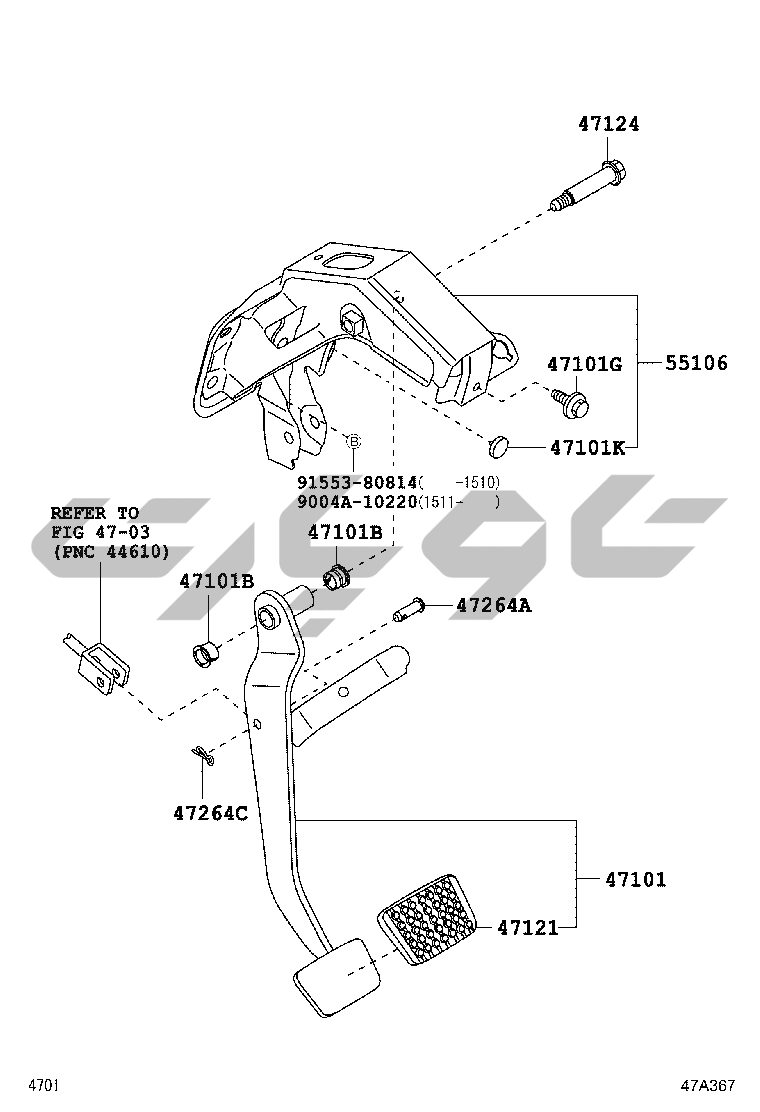 47124

47101G

55106

47101K

B

91553-80814( -1510)
9004A-10220(1511- )

REFER TO
FIG 47-03
(PNC 44610)

47101B

47101B

47264A

47264C

47101

47121

4701

47A367