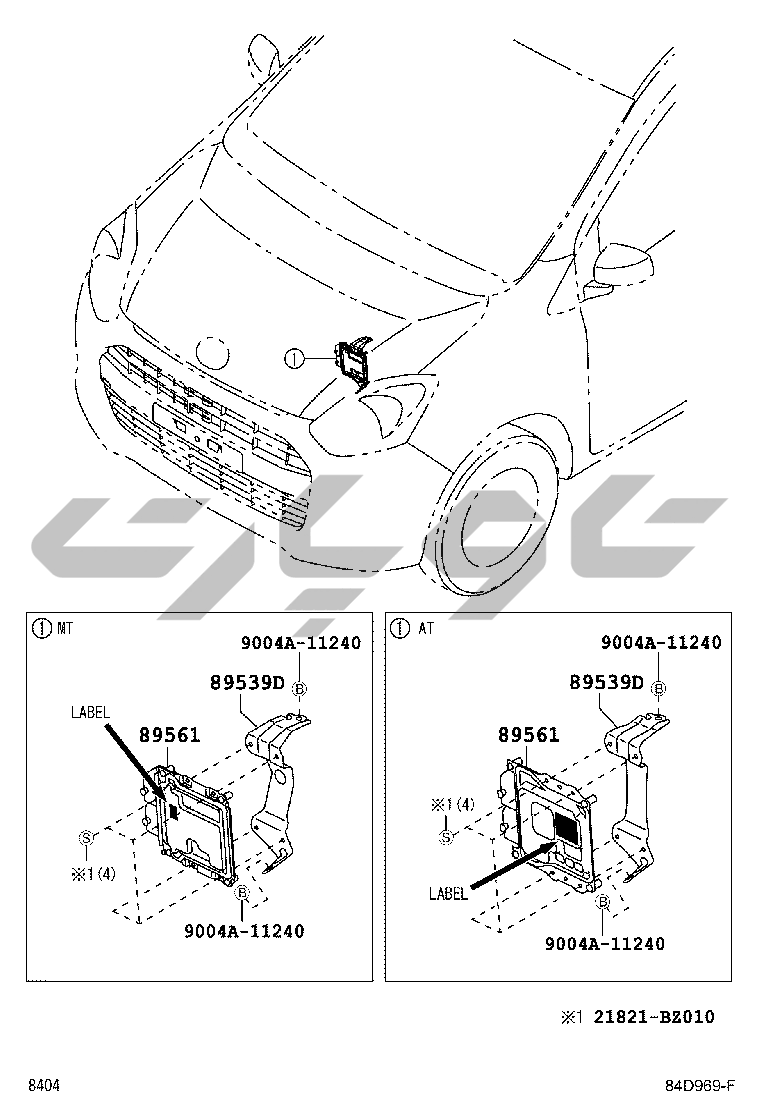 ①

① MT

9004A-11240

89539D

Ⓑ

LABEL

89561

Ⓢ

※1 (4)

Ⓑ

9004A-11240

① AT

9004A-11240

89539D

Ⓑ

89561

※1 (4)

Ⓢ

LABEL

Ⓑ

9004A-11240

※1 21821-BZ010

8404

84D969-F