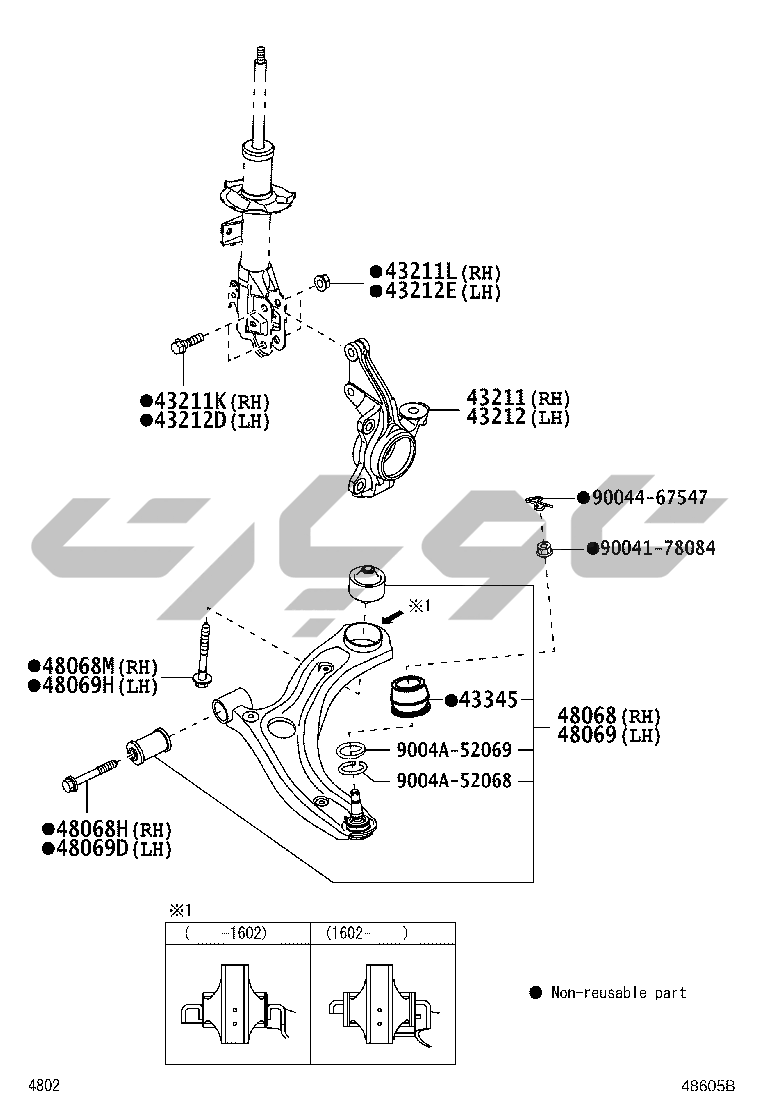 ●43211L(RH)
●43212E(LH)

●43211K(RH)
●43212D(LH)

43211(RH)
43212(LH)

●90044-67547

●90041-78084

※1

●48068M(RH)
●48069H(LH)

●43345

48068(RH)
48069(LH)

9004A-52069

9004A-52068

●48068H(RH)
●48069D(LH)

※1

| (　　-1602) | (1602-　　) |
|---|---|
| | |

● Non-reusable part

4802

48605B