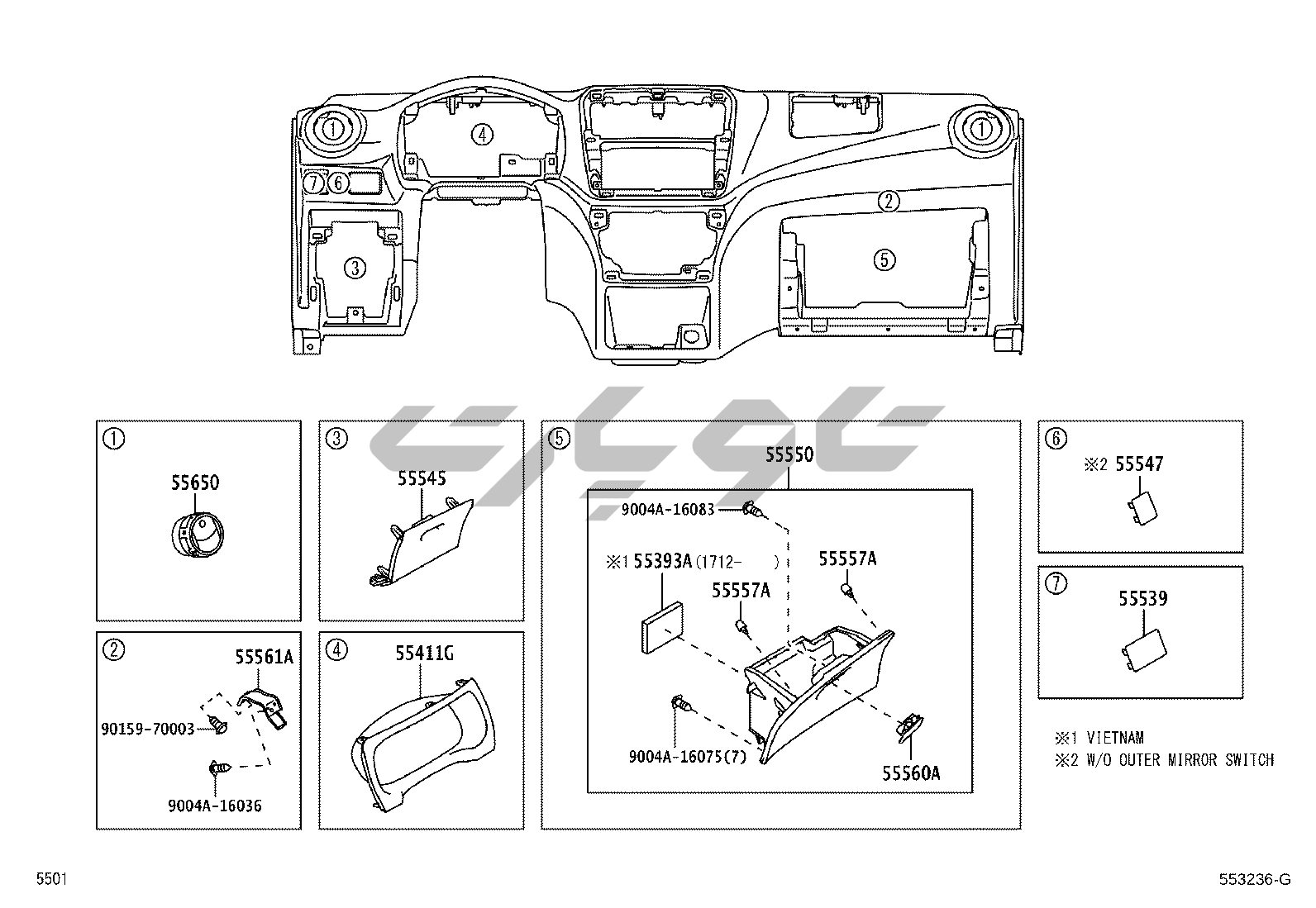 ①
④
①
⑦ ⑥
②
③
⑤

①
55650

③
55545

⑤
55550
9004A-16083
※1 55393A (1712-    )
55557A
55557A
9004A-16075(7)
55560A

⑥
※2 55547

⑦
55539

②
55561A
90159-70003
9004A-16036

④
55411G

※1 VIETNAM
※2 W/O OUTER MIRROR SWITCH

5501
553236-G