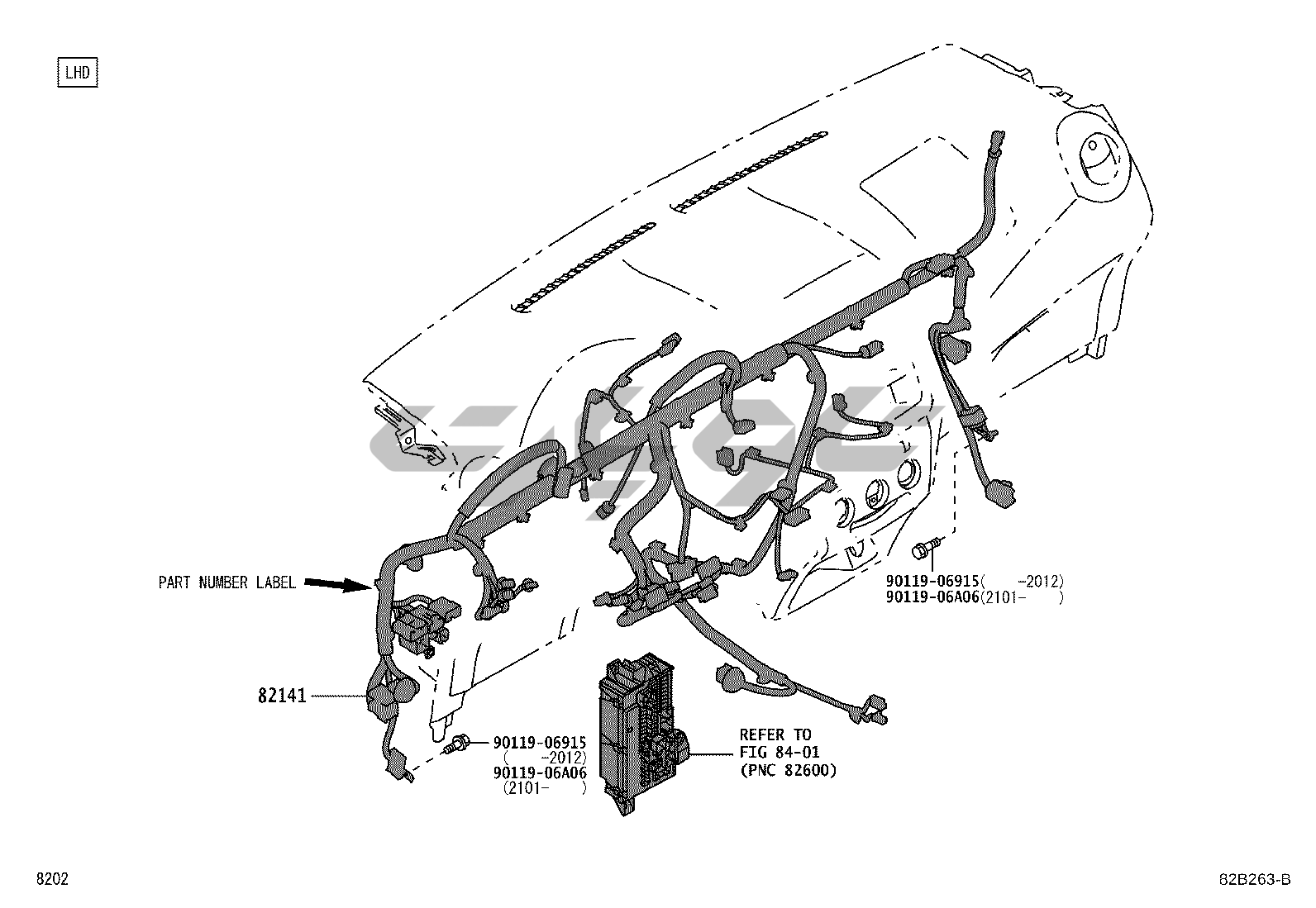 LHD

PART NUMBER LABEL

90119-06915( -2012)
90119-06A06(2101- )

82141

90119-06915
( -2012)
90119-06A06
(2101- )

REFER TO
FIG 84-01
(PNC 82600)

8202

82B263-B