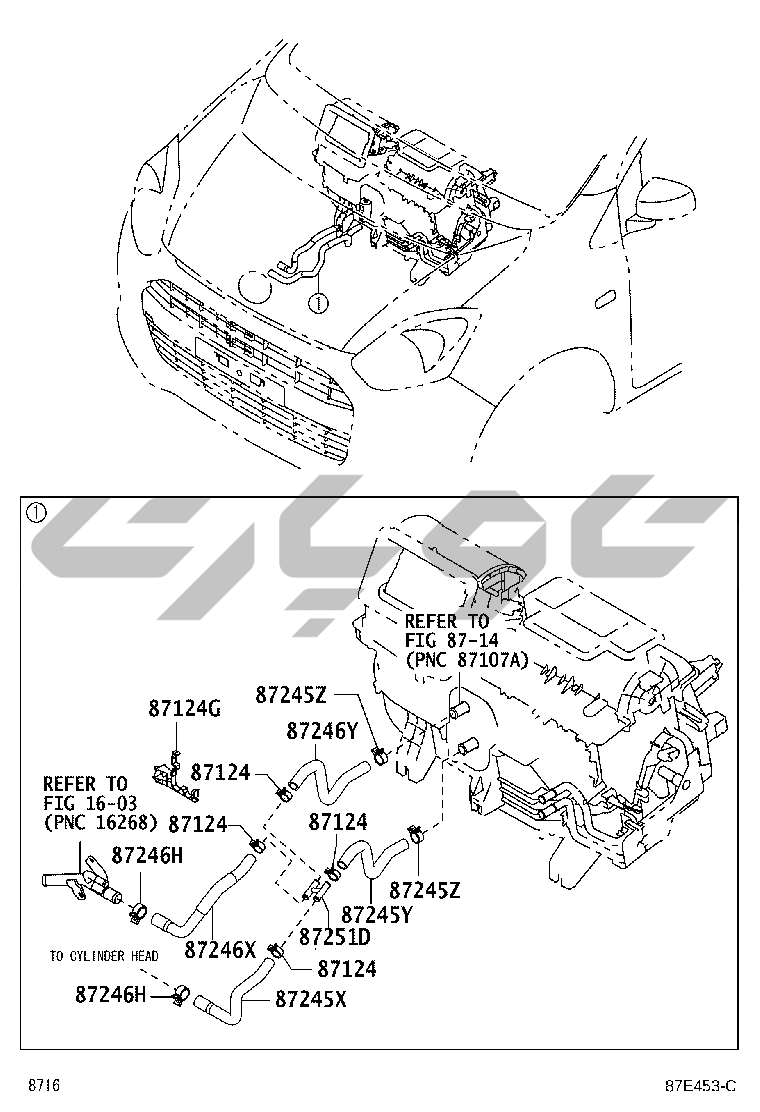 ①

①

REFER TO FIG 87-14 (PNC 87107A)

87245Z

87124G

87246Y

87124

REFER TO FIG 16-03 (PNC 16268)

87124

87124

87246H

87245Z

87245Y

87246X

87251D

TO CYLINDER HEAD

87124

87246H

87245X

8716

87E453-C