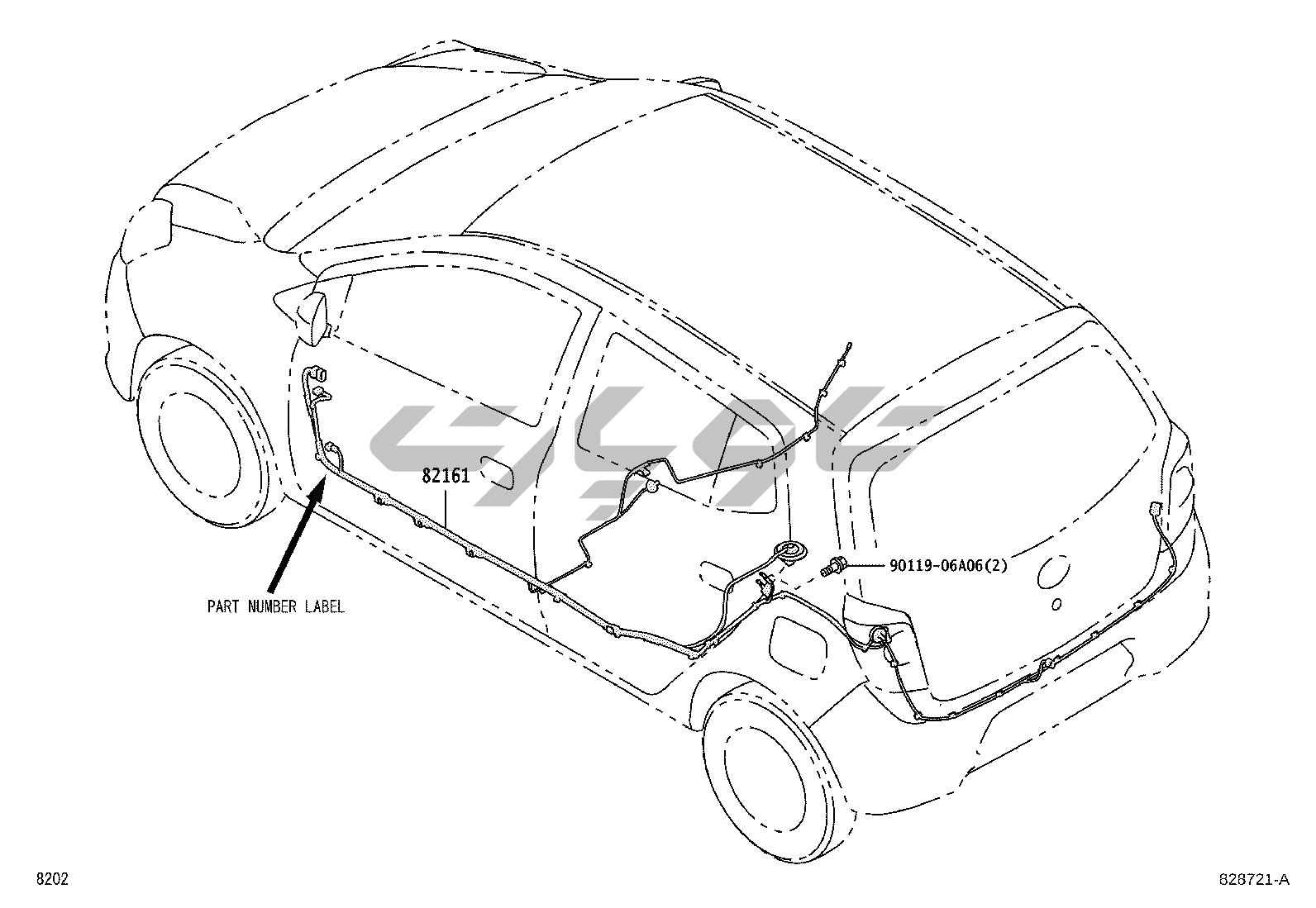 82161

90119-06A06(2)

PART NUMBER LABEL

8202

828721-A