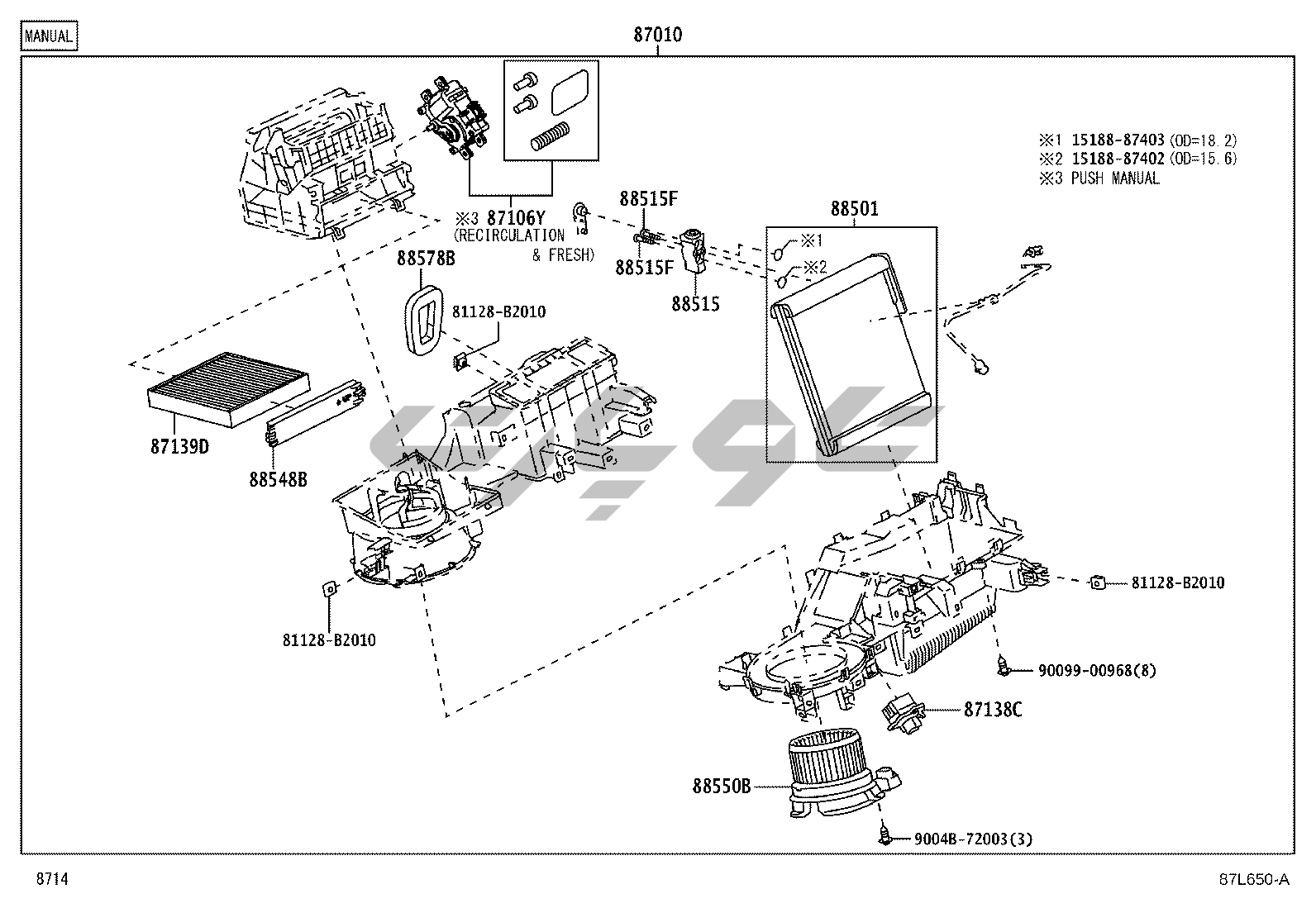 MANUAL

87010

※1 15188-87403 (OD=18.2)
※2 15188-87402 (OD=15.6)
※3 PUSH MANUAL

※3 87106Y
(RECIRCULATION
& FRESH)

88515F

88515F

88515

88501

※1

※2

88578B

81128-B2010

87139D

88548B

81128-B2010

81128-B2010

90099-00968(8)

87138C

88550B

9004B-72003(3)

8714

87L650-A