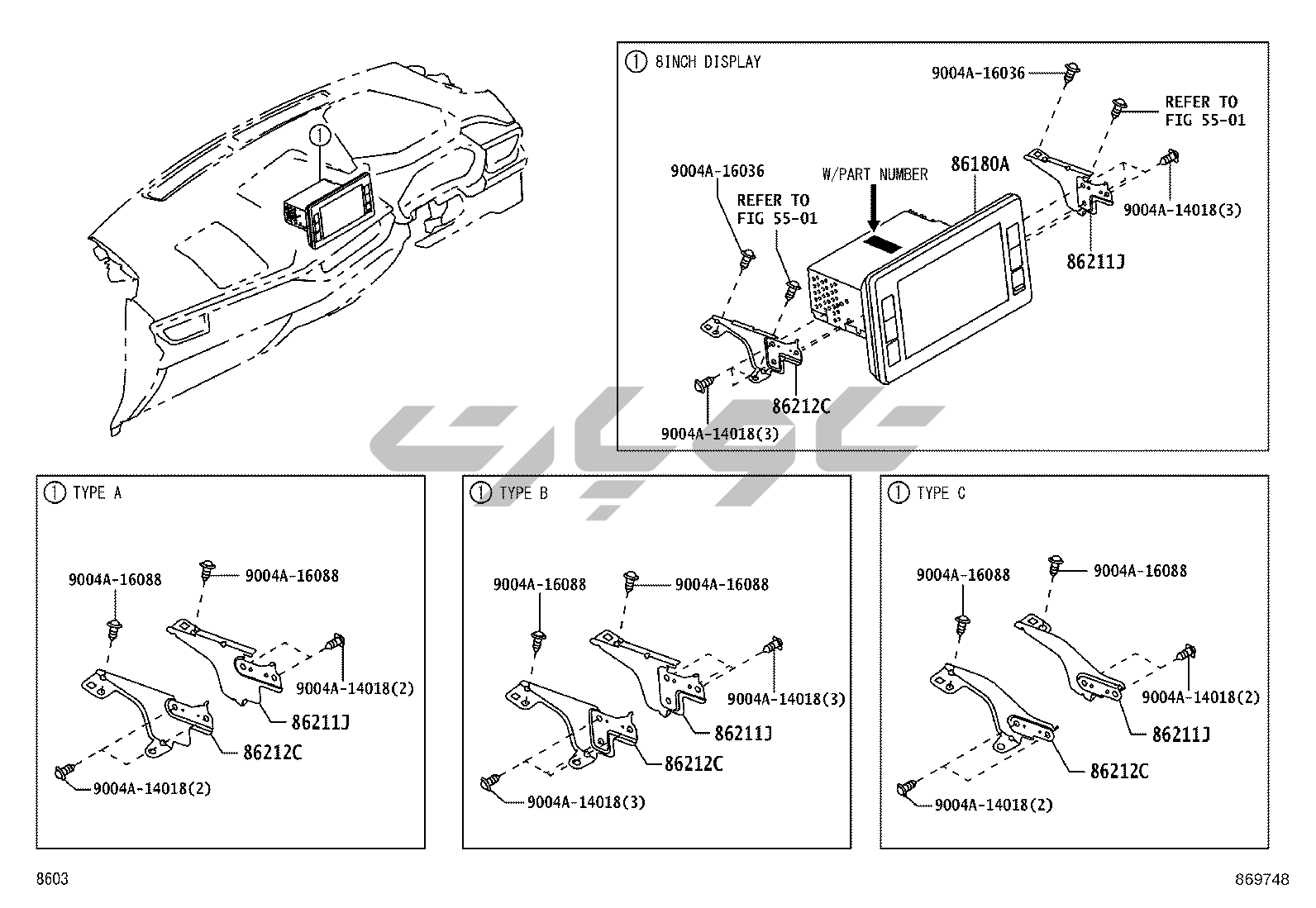 1

1 8INCH DISPLAY
9004A-16036
REFER TO FIG 55-01
9004A-16036
REFER TO FIG 55-01
W/PART NUMBER
86180A
9004A-14018(3)
86211J
86212C
9004A-14018(3)

1 TYPE A
9004A-16088
9004A-16088
9004A-14018(2)
86211J
86212C
9004A-14018(2)

1 TYPE B
9004A-16088
9004A-16088
9004A-14018(3)
86211J
86212C
9004A-14018(3)

1 TYPE C
9004A-16088
9004A-16088
9004A-14018(2)
86211J
86212C
9004A-14018(2)

8603
869748