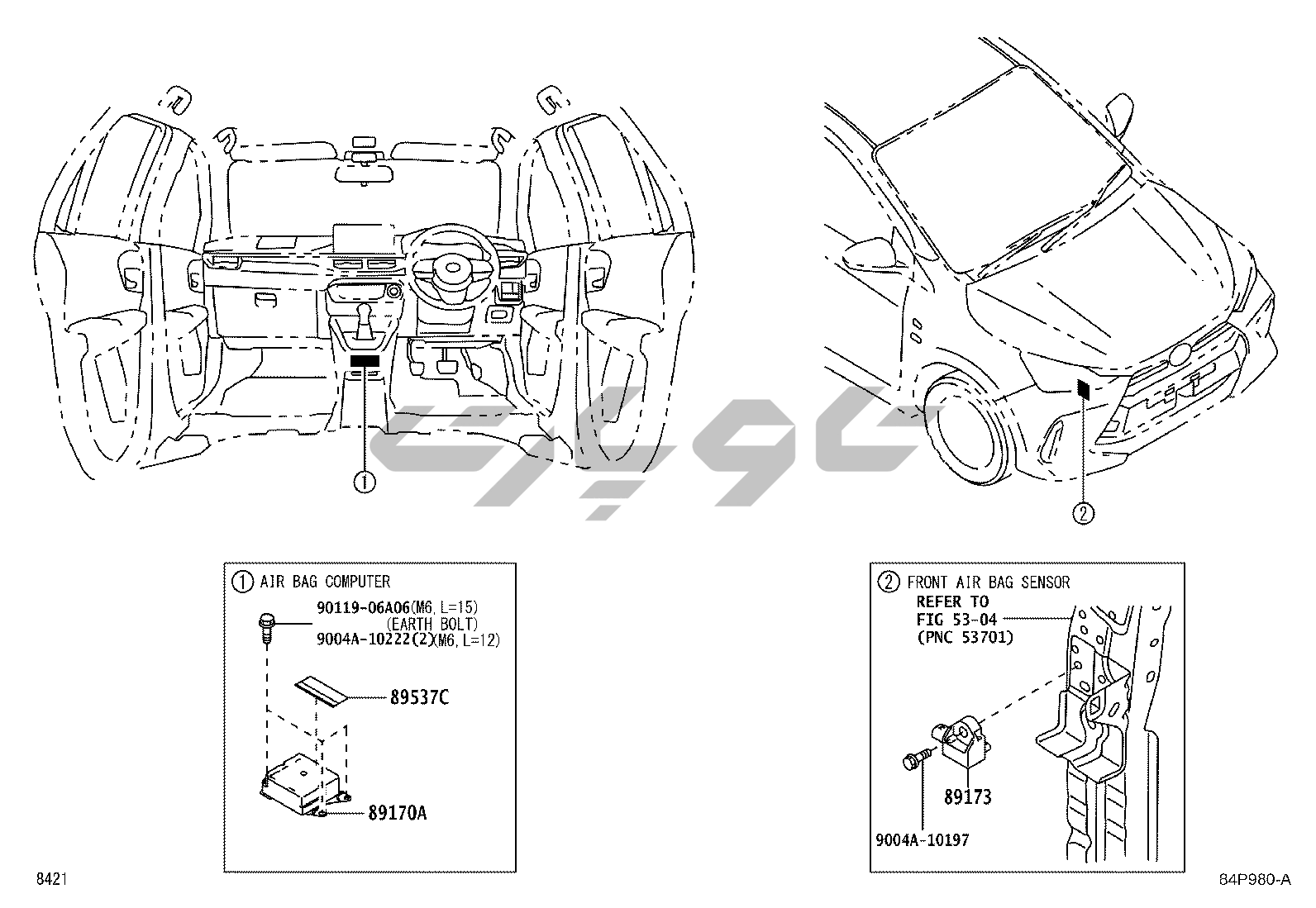 ①

②

① AIR BAG COMPUTER
90119-06A06(M6, L=15)
(EARTH BOLT)
9004A-10222(2)(M6, L=12)
89537C
89170A

② FRONT AIR BAG SENSOR
REFER TO
FIG 53-04
(PNC 53701)
89173
9004A-10197

8421

84P980-A