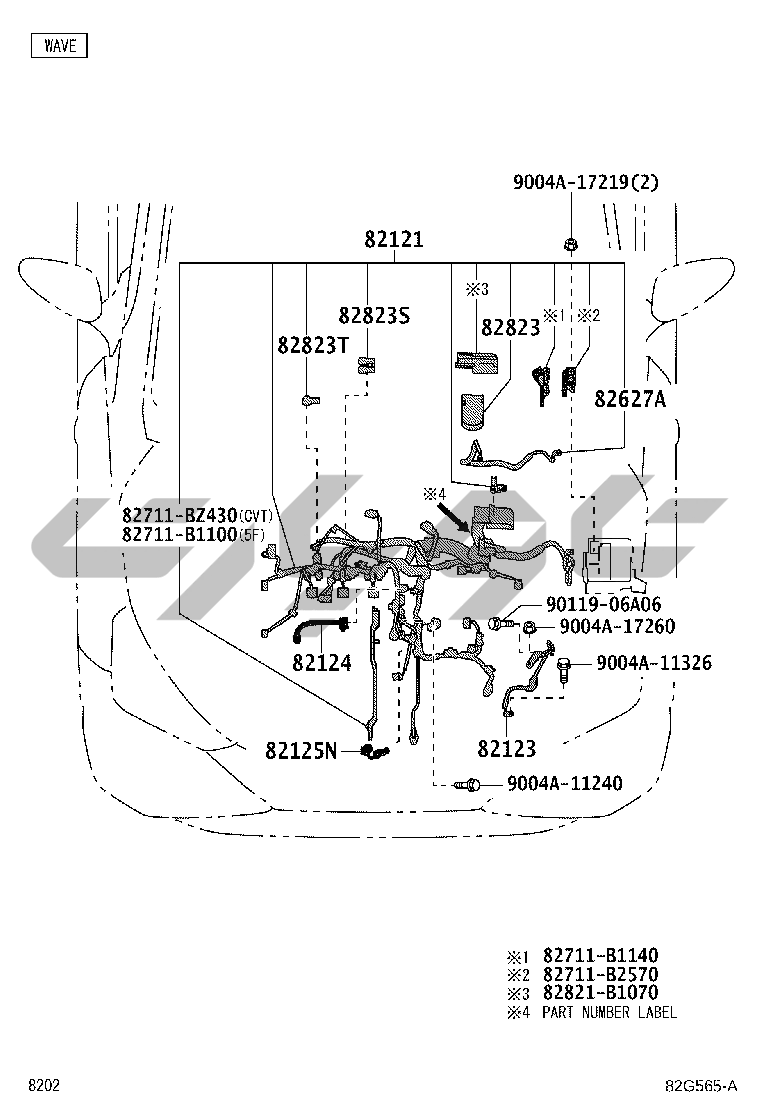 WAVE

9004A-17219(2)

82121

※3

82823S

82823

※1

※2

82823T

82627A

※4

82711-BZ430(CVT)
82711-B1100(5F)

90119-06A06

9004A-17260

82124

9004A-11326

82125N

82123

9004A-11240

※1 82711-B1140
※2 82711-B2570
※3 82821-B1070
※4 PART NUMBER LABEL

8202

82G565-A