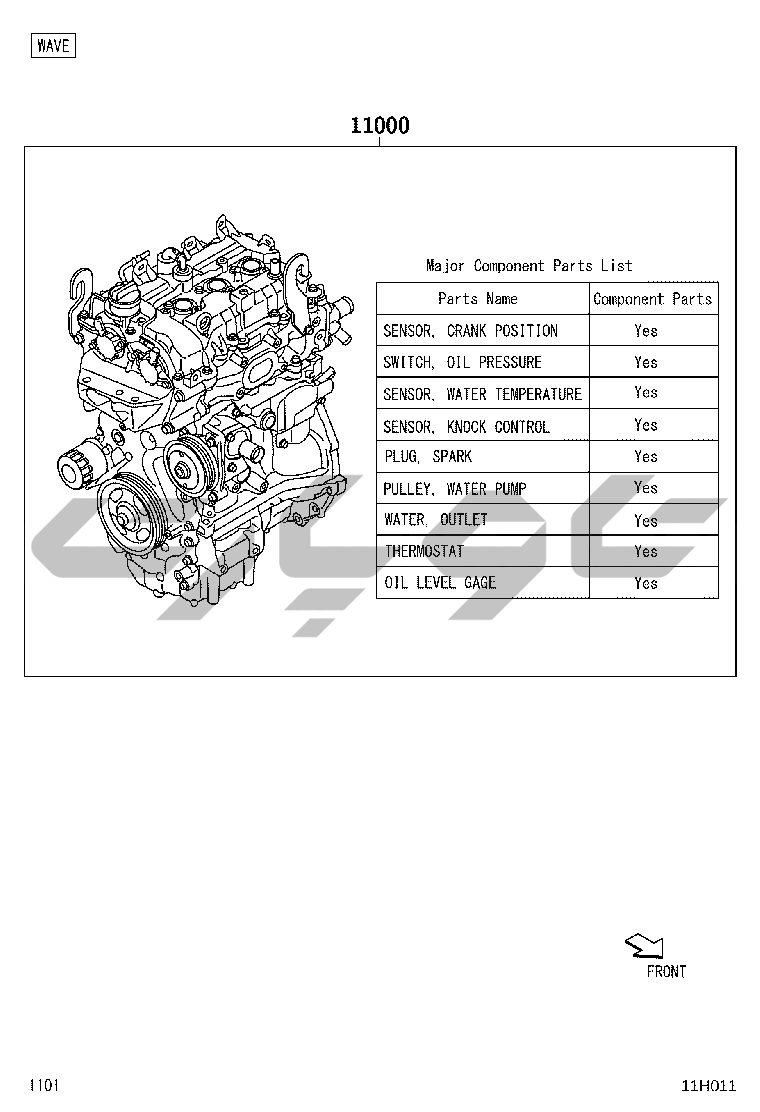 WAVE

11000

Major Component Parts List

| Parts Name | Component Parts |
|---|---|
| SENSOR, CRANK POSITION | Yes |
| SWITCH, OIL PRESSURE | Yes |
| SENSOR, WATER TEMPERATURE | Yes |
| SENSOR, KNOCK CONTROL | Yes |
| PLUG, SPARK | Yes |
| PULLEY, WATER PUMP | Yes |
| WATER, OUTLET | Yes |
| THERMOSTAT | Yes |
| OIL LEVEL GAGE | Yes |

FRONT

1101

11H011