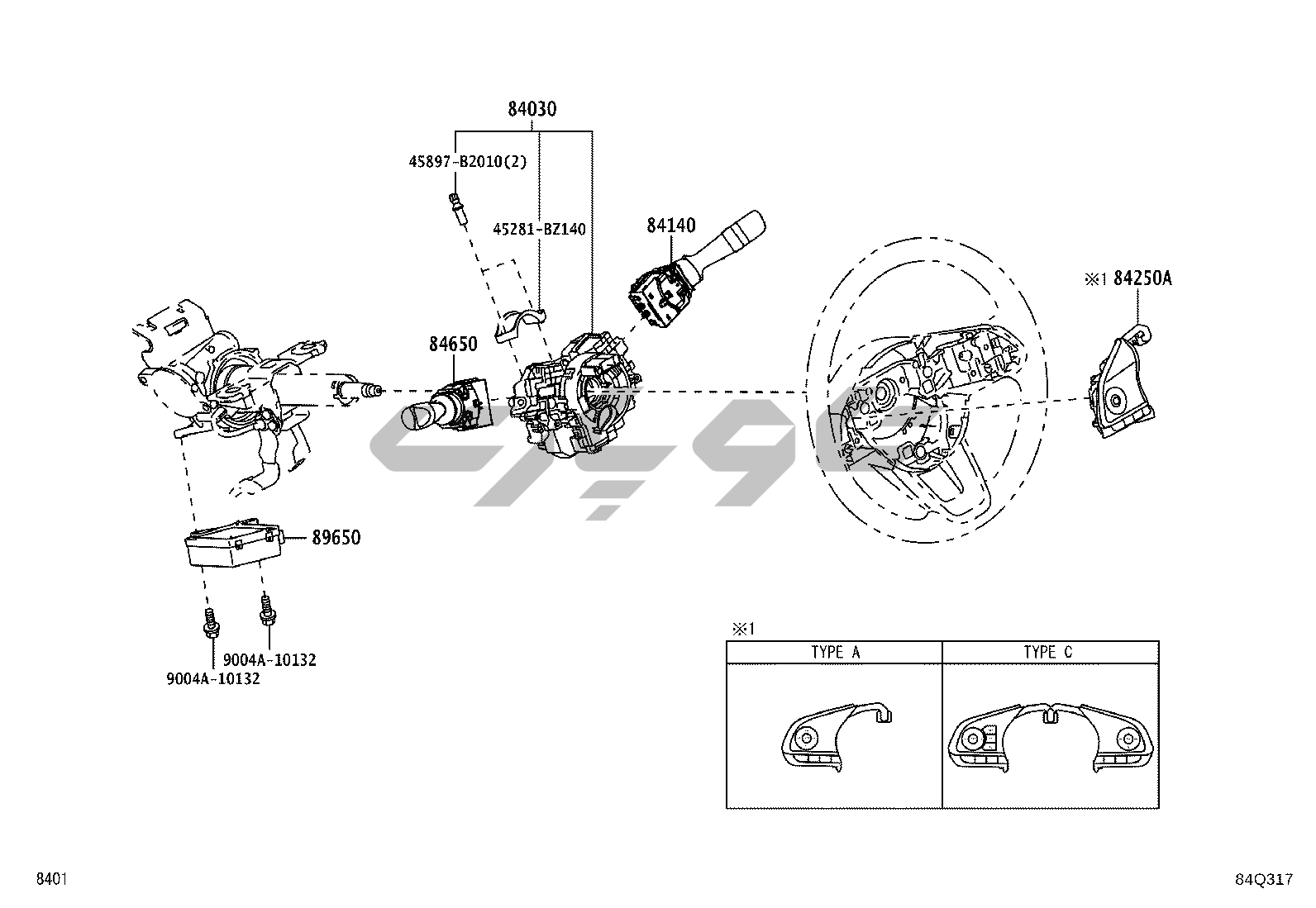 84030

45897-B2010(2)

45281-BZ140

84140

※1 84250A

84650

89650

9004A-10132

9004A-10132

※1

| TYPE A | TYPE C |
|---|---|
| | |

8401

84Q317