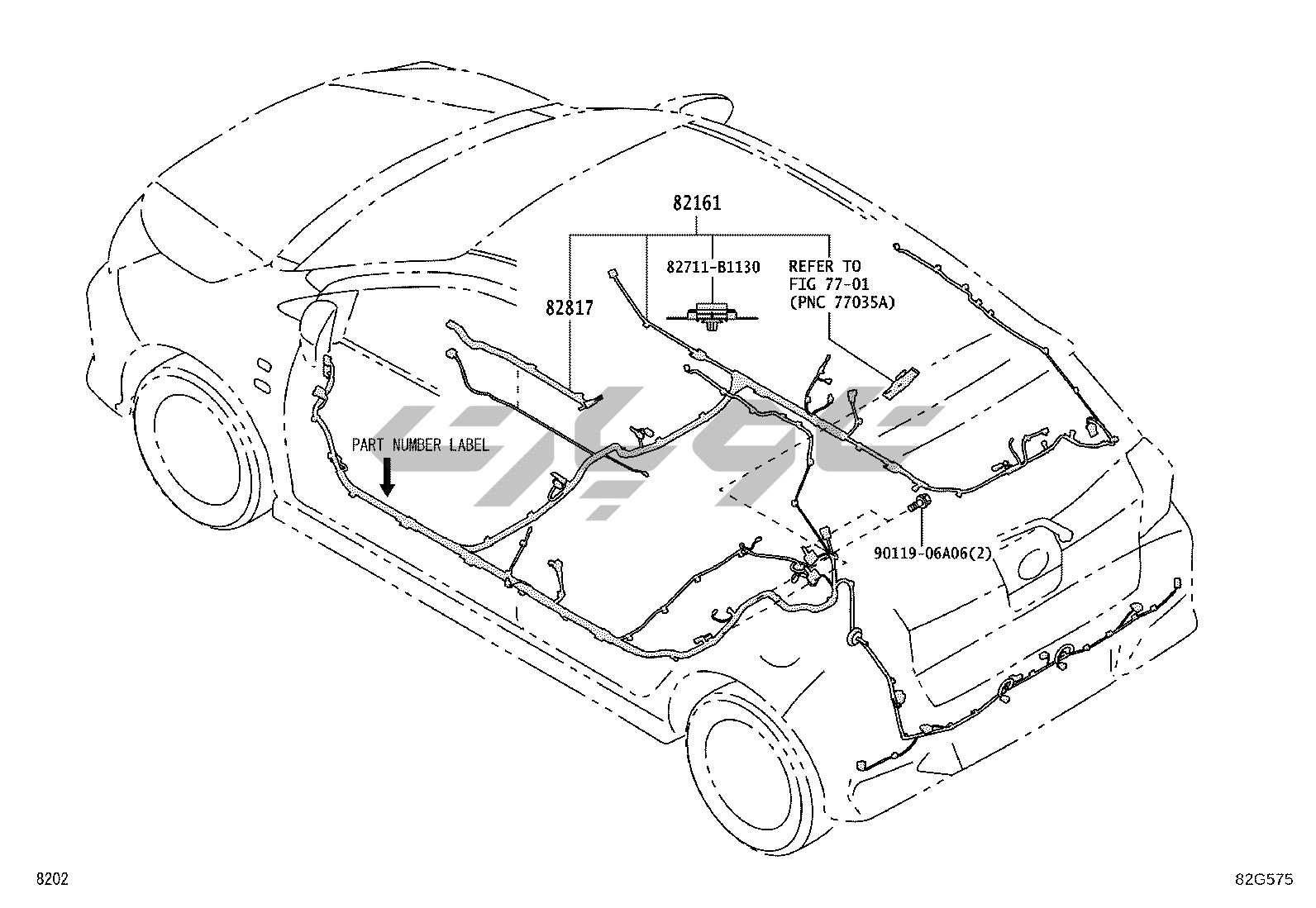 82161

82711-B1130

REFER TO
FIG 77-01
(PNC 77035A)

82817

PART NUMBER LABEL

90119-06A06(2)

8202

82G575