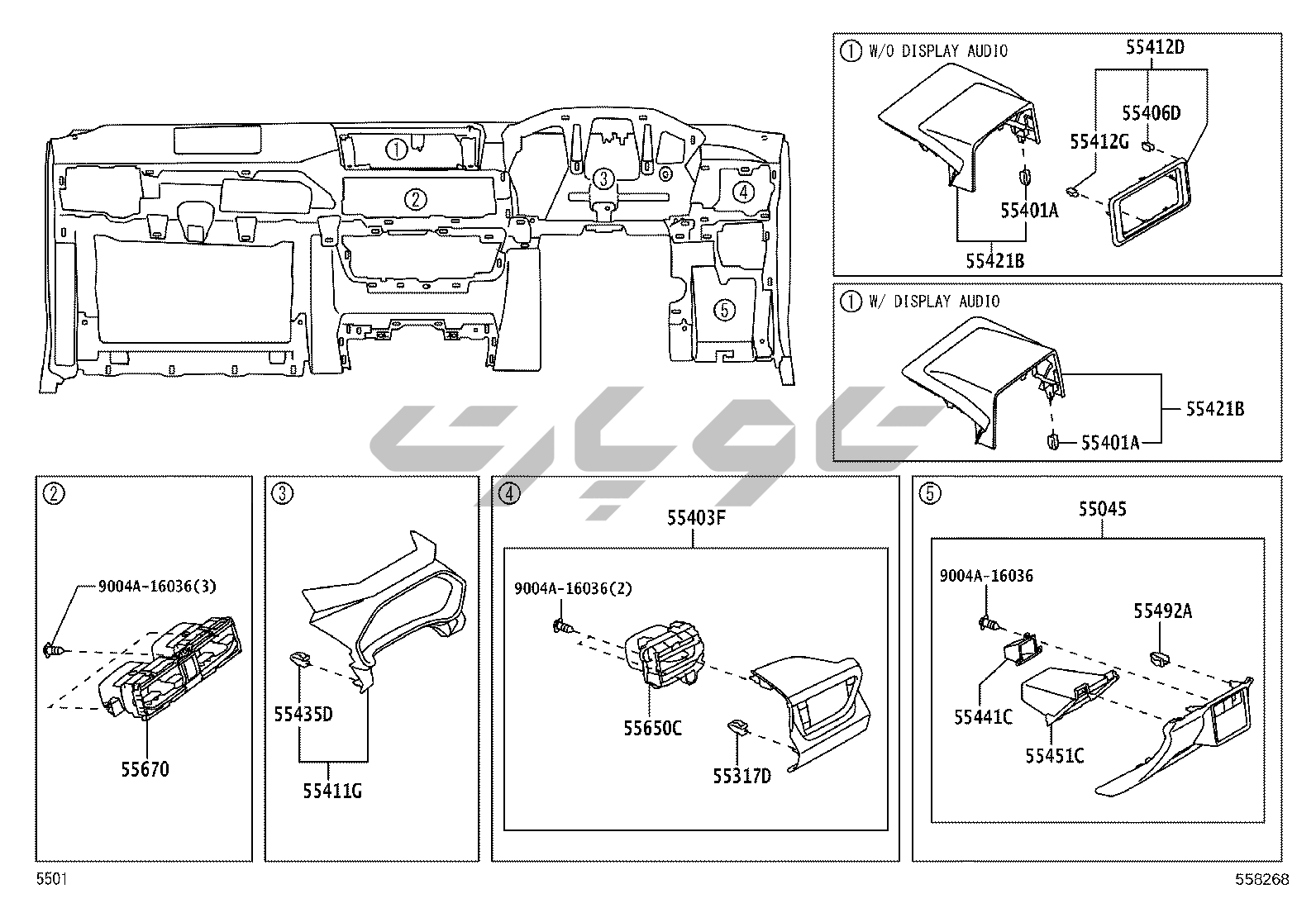 ①
②
③
④
⑤

① W/O DISPLAY AUDIO
55412D
55406D
55412G
55401A
55421B

① W/ DISPLAY AUDIO
55421B
55401A

②
9004A-16036(3)
55670

③
55435D
55411G

④
55403F
9004A-16036(2)
55650C
55317D

⑤
55045
9004A-16036
55492A
55441C
55451C

5501
558268