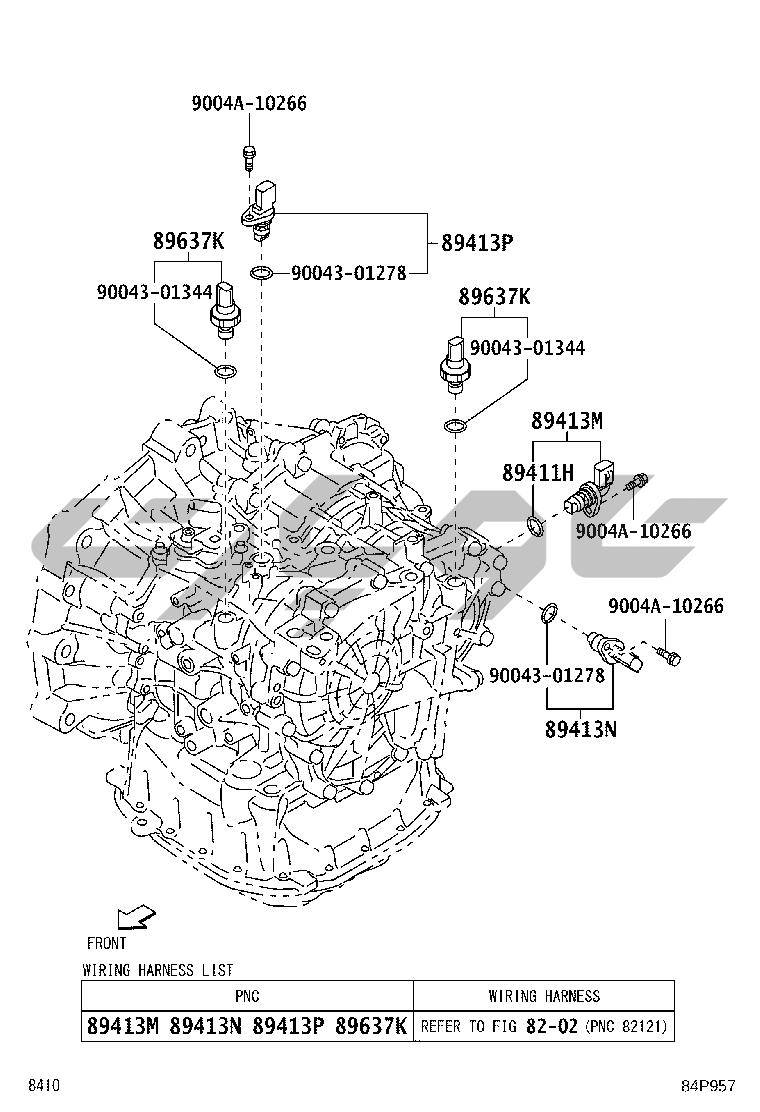 9004A-10266

89637K

89413P

90043-01278

90043-01344

89637K

90043-01344

89413M

89411H

9004A-10266

9004A-10266

90043-01278

89413N

FRONT

WIRING HARNESS LIST

| PNC | WIRING HARNESS |
|---|---|
| 89413M 89413N 89413P 89637K | REFER TO FIG 82-02 (PNC 82121) |

8410

84P957