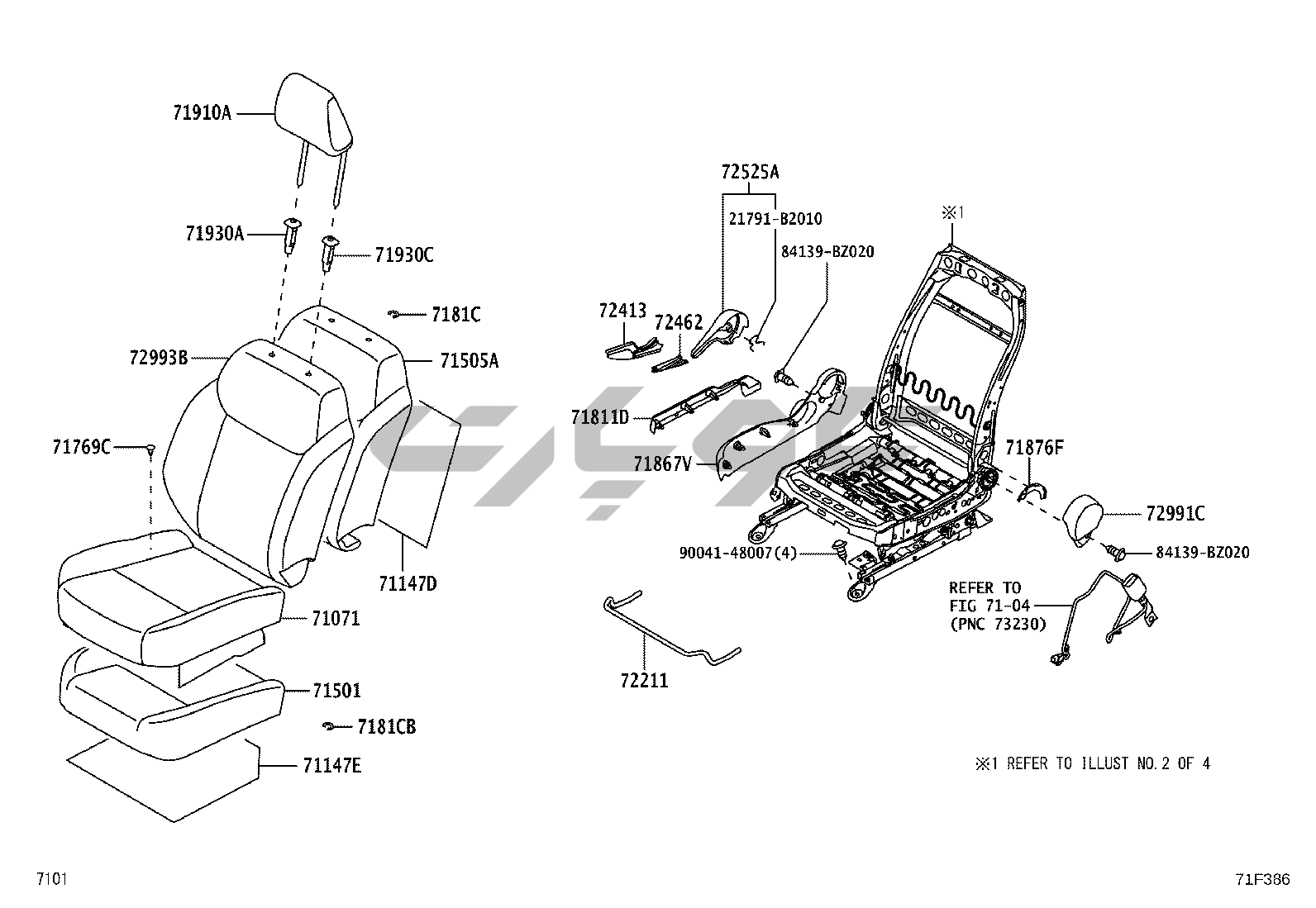 71910A

71930A

71930C

7181C

72993B

71505A

71769C

71147D

71071

71501

7181CB

71147E

72525A

21791-BZ010

84139-BZ020

※1

72413

72462

71811D

71867V

71876F

72991C

84139-BZ020

90041-48007(4)

REFER TO FIG 71-04 (PNC 73230)

72211

※1 REFER TO ILLUST NO.2 OF 4

7101

71F386