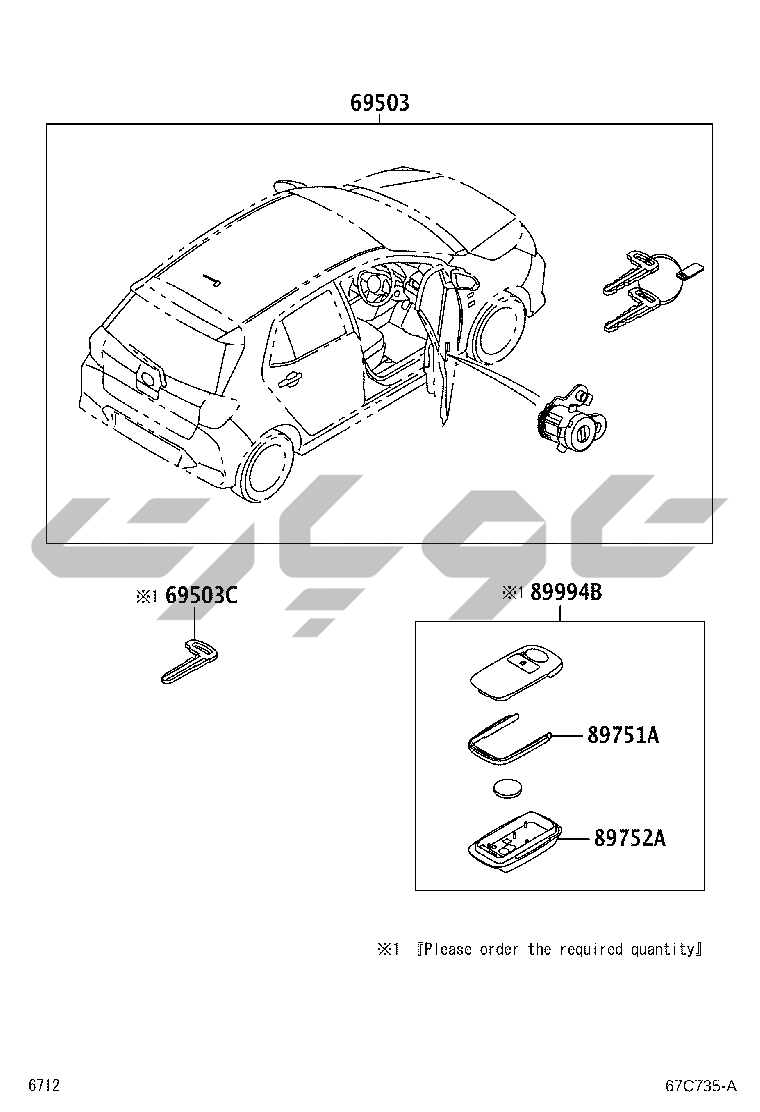 69503

※1 69503C

※1 89994B

89751A

89752A

※1 『Please order the required quantity』

6712

67C735-A