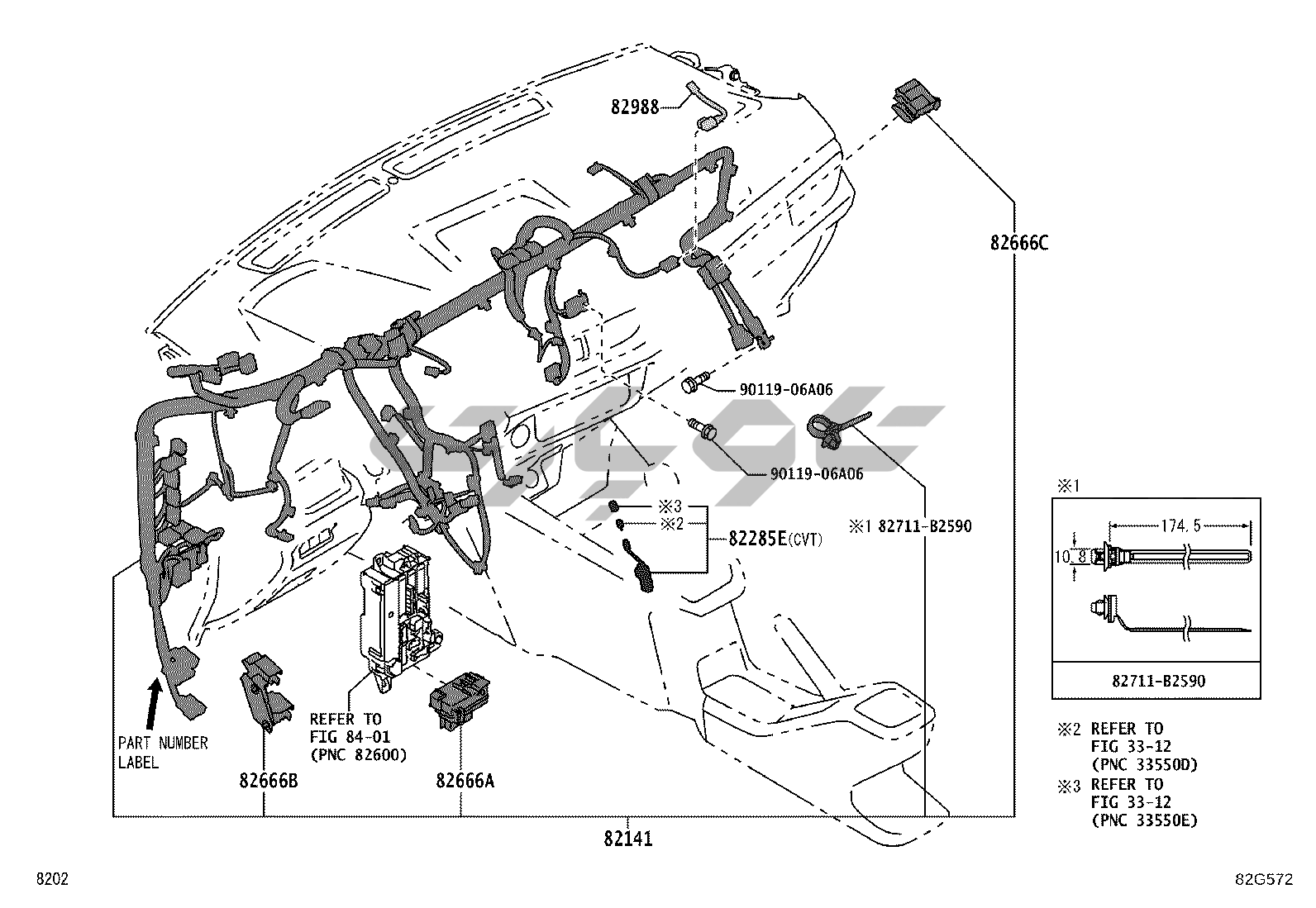 82988

82666C

90119-06A06

90119-06A06

※3
※2
82285E(CVT)

※1 82711-B2590

※1
174.5
10.8

82711-B2590

※2 REFER TO FIG 33-12 (PNC 33550D)

※3 REFER TO FIG 33-12 (PNC 33550E)

PART NUMBER LABEL

82666B

REFER TO FIG 84-01 (PNC 82600)

82666A

82141

8202

82G572