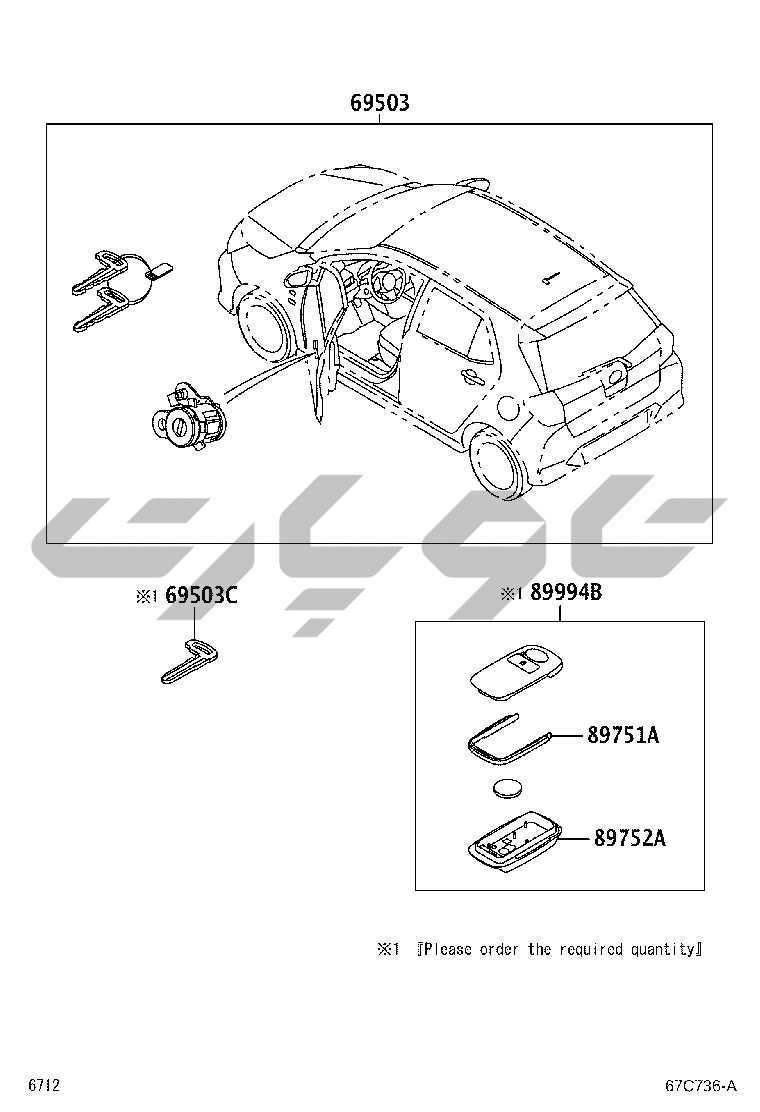 69503

※1 69503C

※1 89994B

89751A

89752A

※1 『Please order the required quantity』

6712

67C736-A