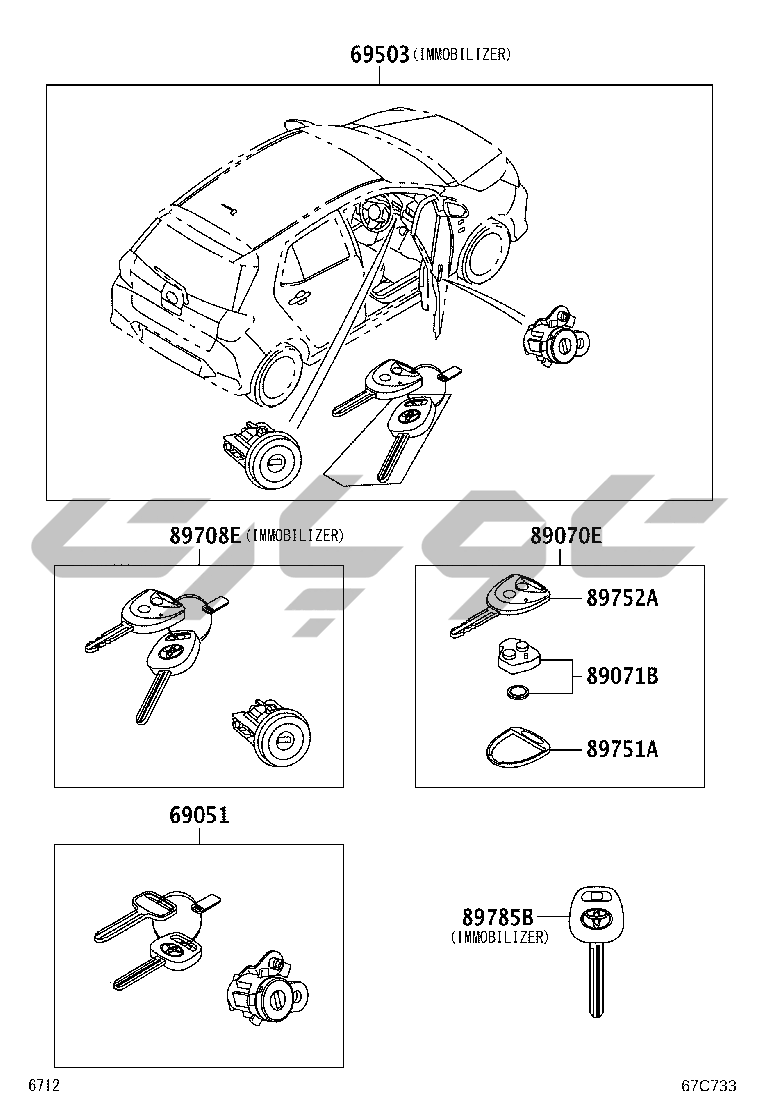 69503 (IMMOBILIZER)

89708E (IMMOBILIZER)

89070E

89752A

89071B

89751A

69051

89785B
(IMMOBILIZER)

6712

67C733